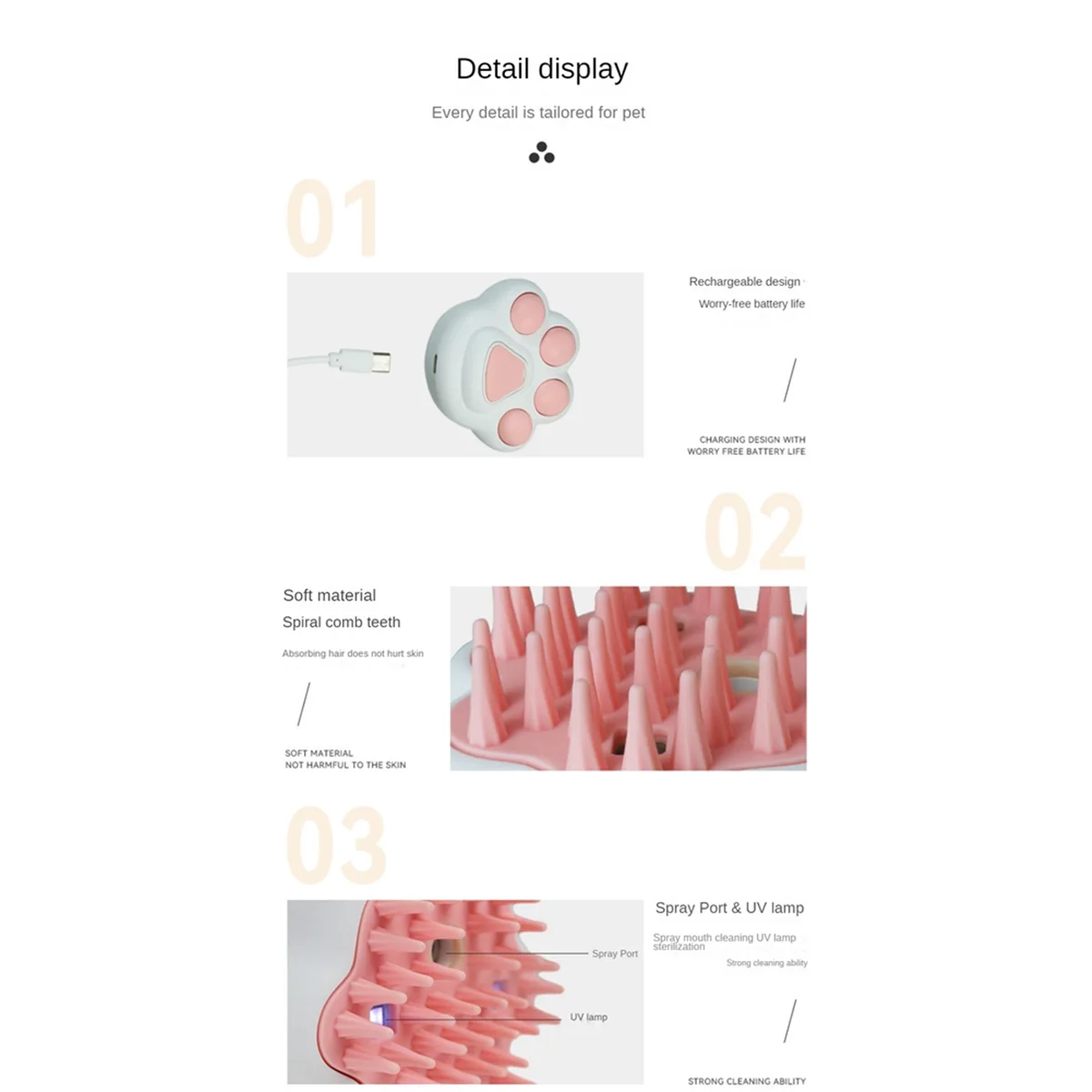 Detail display

Every detail is tailored for pet

01

Rechargeable design

Worry-free battery life

CHARGING DESIGN WITH WORRY FREE BATTERY LIFE

02

Soft material

Spiral comb teeth

Absorbing hair does not hurt skin

SOFT MATERIAL NOT HARMFUL TO THE SKIN

03

Spray Port

UV lamp

Spray Port & UV lamp

Spray mouth cleaning UV lamp sterilization

Strong cleaning ability

STRONG CLEANING ABILITY