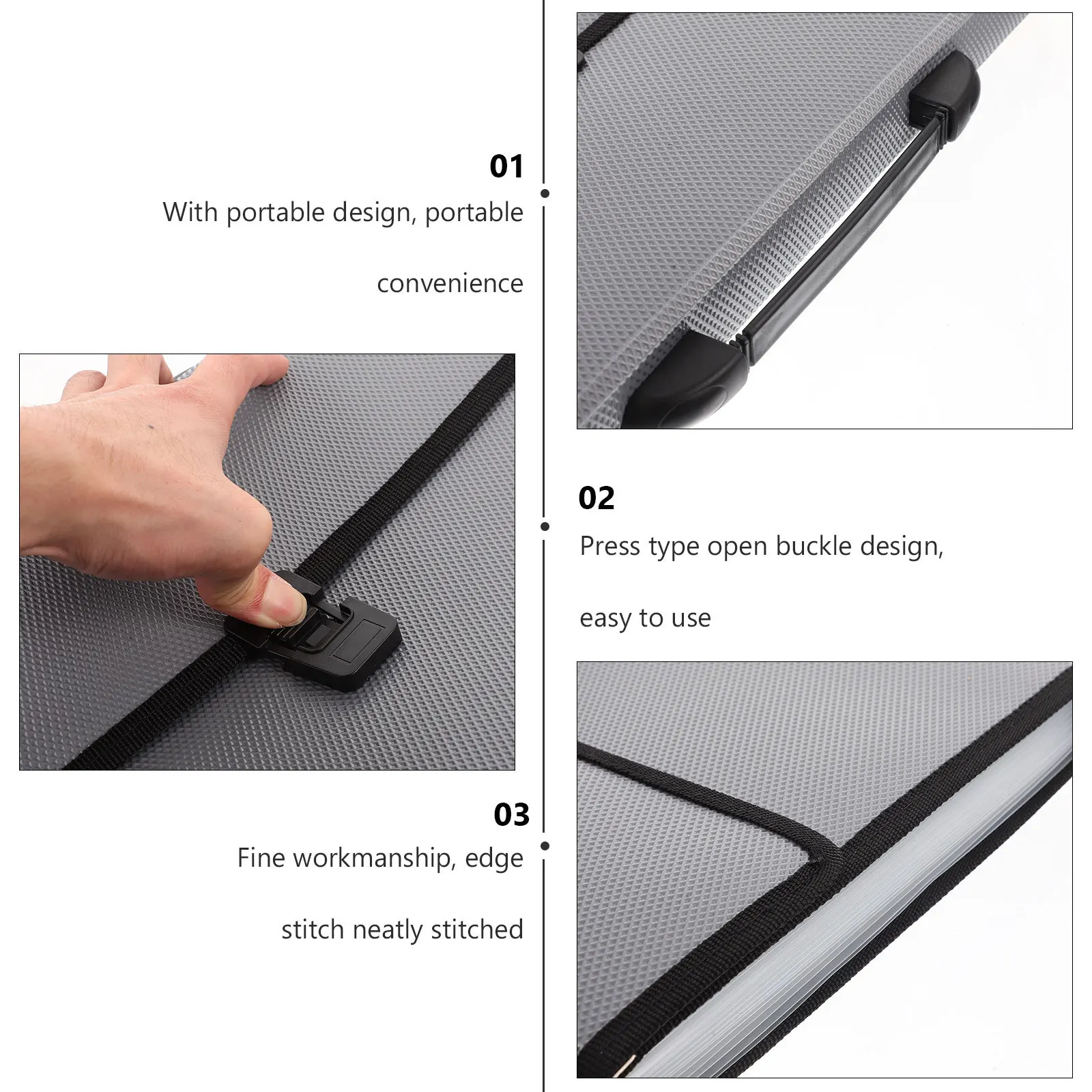 01
With portable design, portable

convenience

02
Press type open buckle design,

easy to use

03
Fine workmanship, edge

stitch neatly stitched