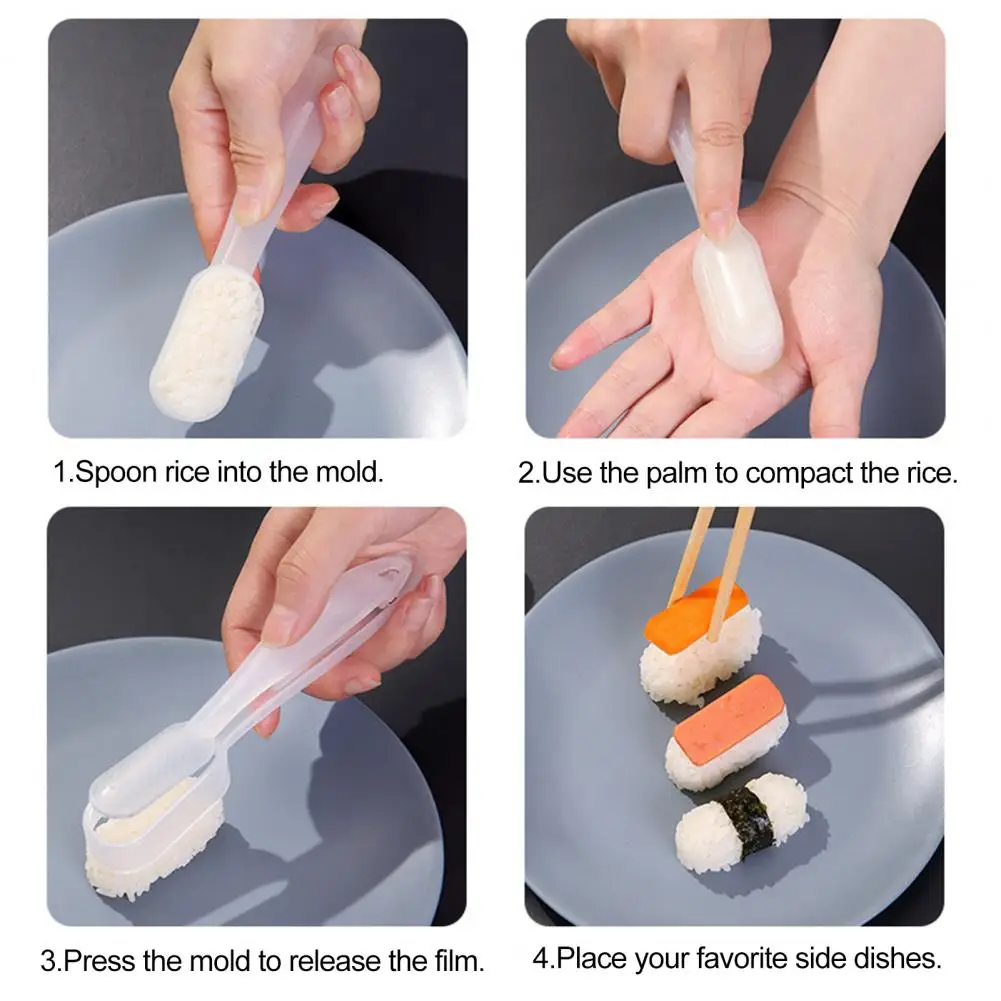 1.Spoon rice into the mold.

2.Use the palm to compact the rice.

3.Press the mold to release the film.

4.Place your favorite side dishes.