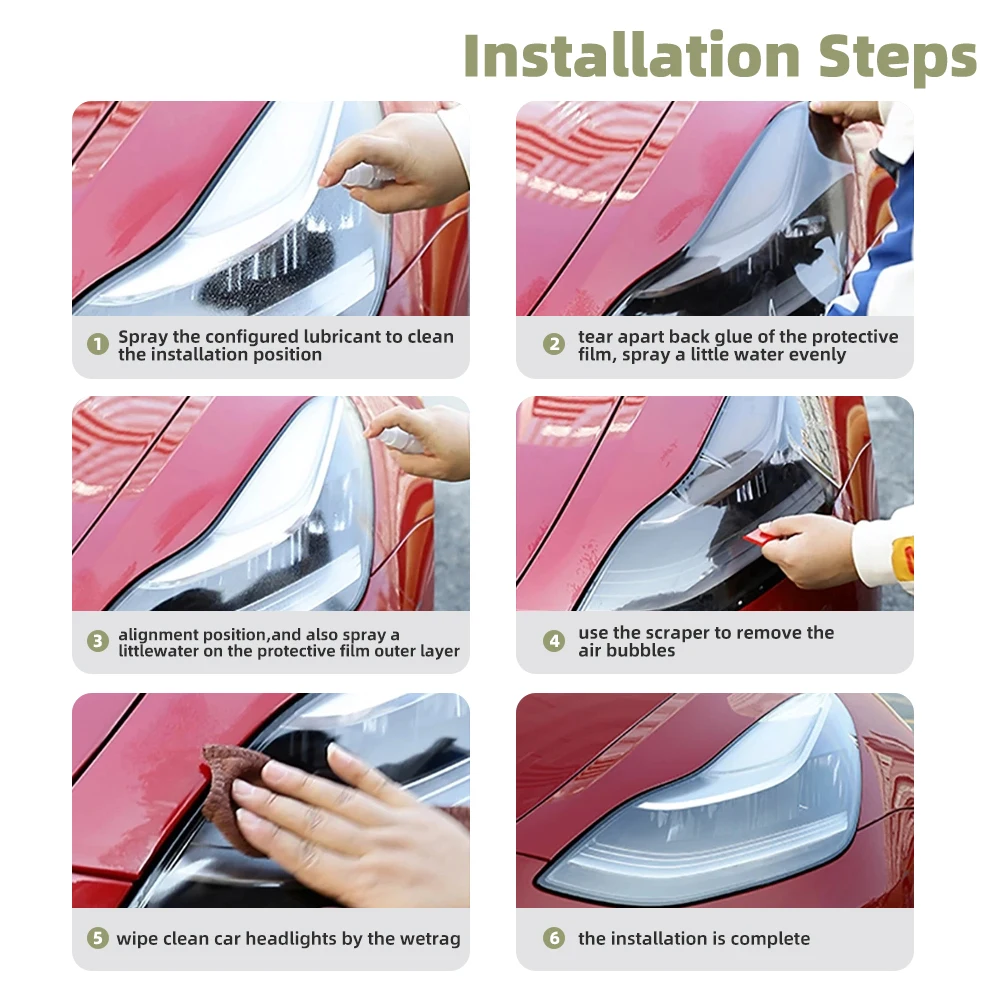 Installation Steps

1 Spray the configured lubricant to clean the installation position

2 tear apart back glue of the protective film, spray a little water evenly

3 alignment position,and also spray a littlewater on the protective film outer layer

4 use the scraper to remove the air bubbles

5 wipe clean car headlights by the wetrag

6 the installation is complete