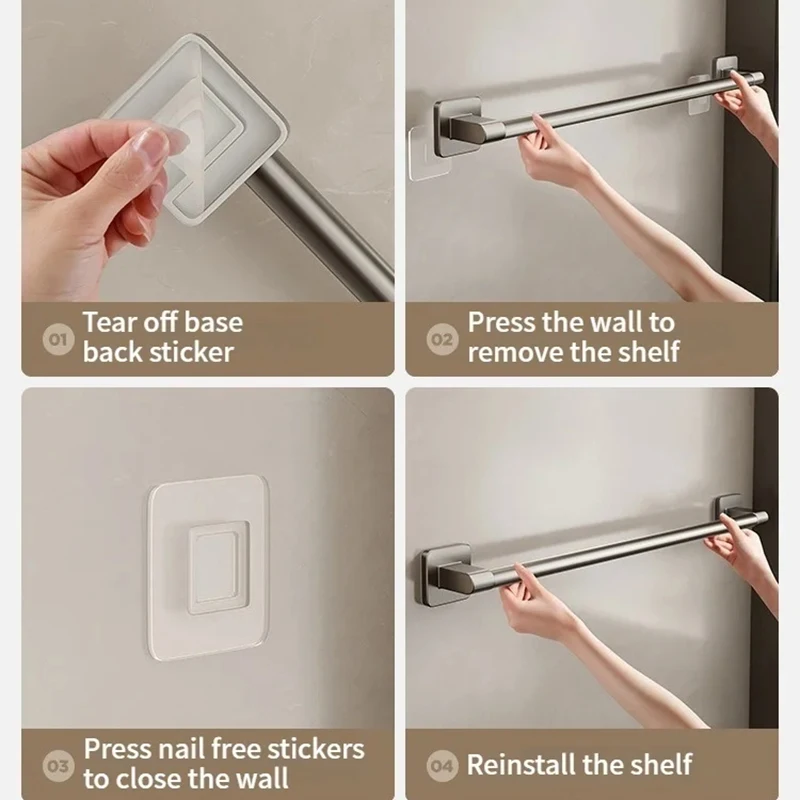 01 Tear off base back sticker

02 Press the wall to remove the shelf

03 Press nail free stickers to close the wall

04 Reinstall the shelf