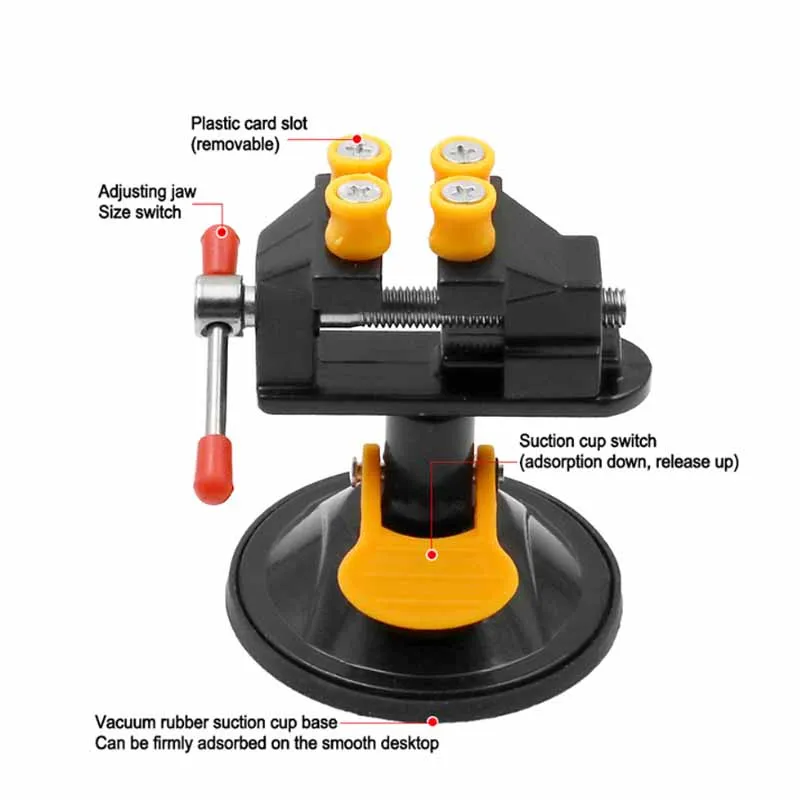 Plastic card slot
(removable)

Adjusting jaw
Size switch

Suction cup switch
(adsorption down, release up)

Vacuum rubber suction cup base
Can be firmly adsorbed on the smooth desktop