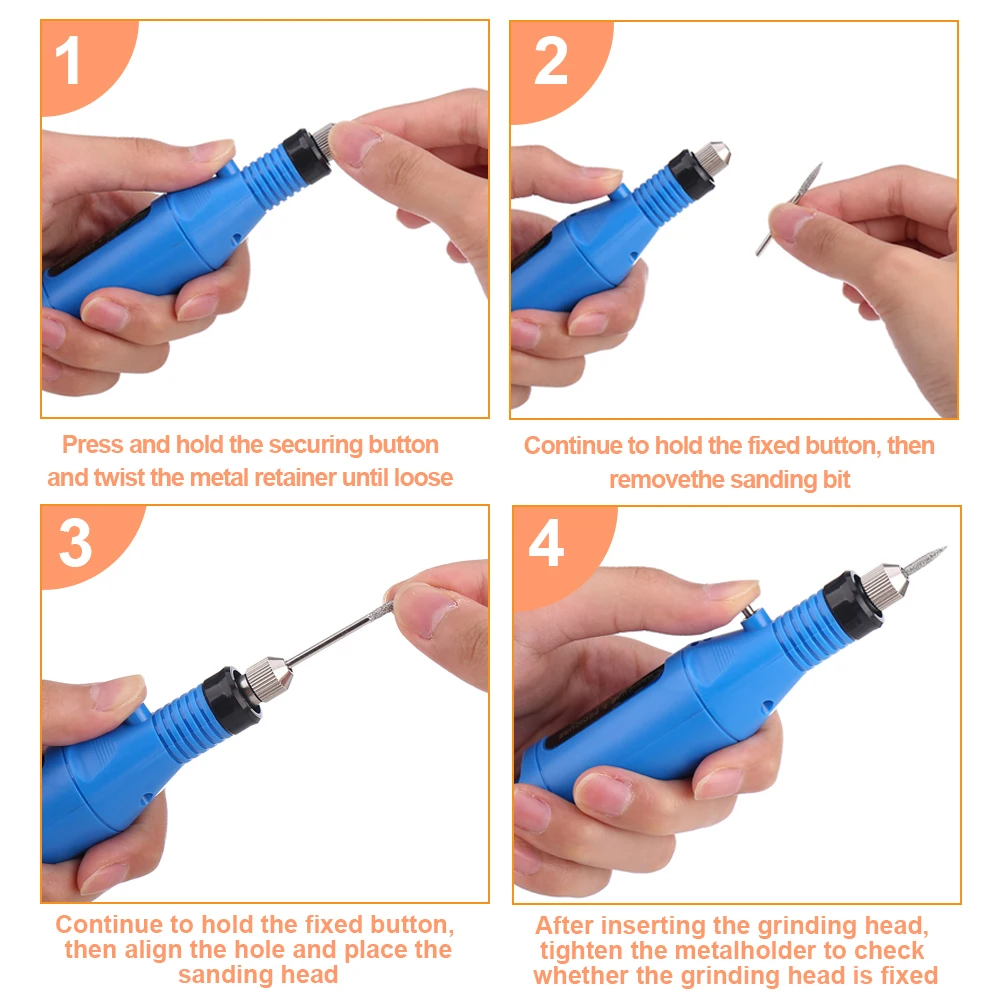 1

Press and hold the securing button and twist the metal retainer until loose

2

Continue to hold the fixed button, then removethe sanding bit

3

Continue to hold the fixed button, then align the hole and place the sanding head

4

After inserting the grinding head, tighten the metalholder to check whether the grinding head is fixed