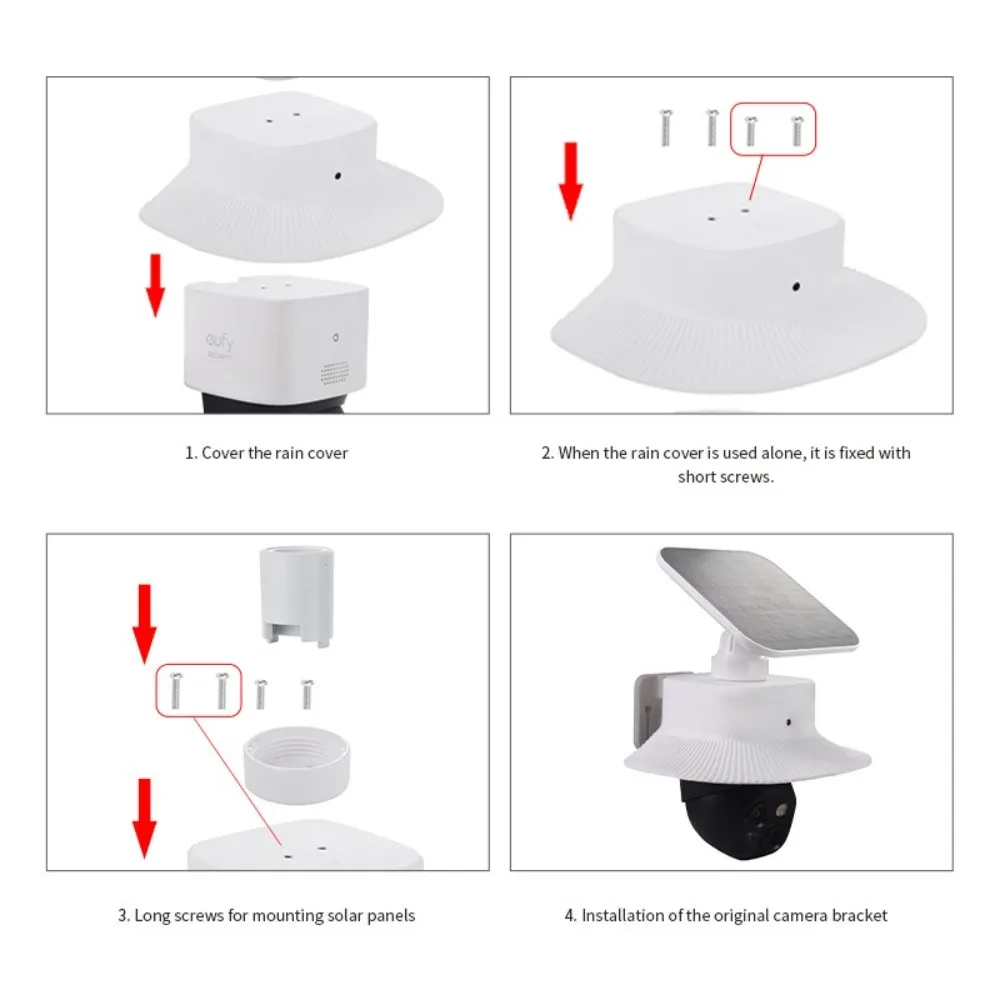 eufy
SECURITY

1. Cover the rain cover

2. When the rain cover is used alone, it is fixed with short screws.

3. Long screws for mounting solar panels

4. Installation of the original camera bracket