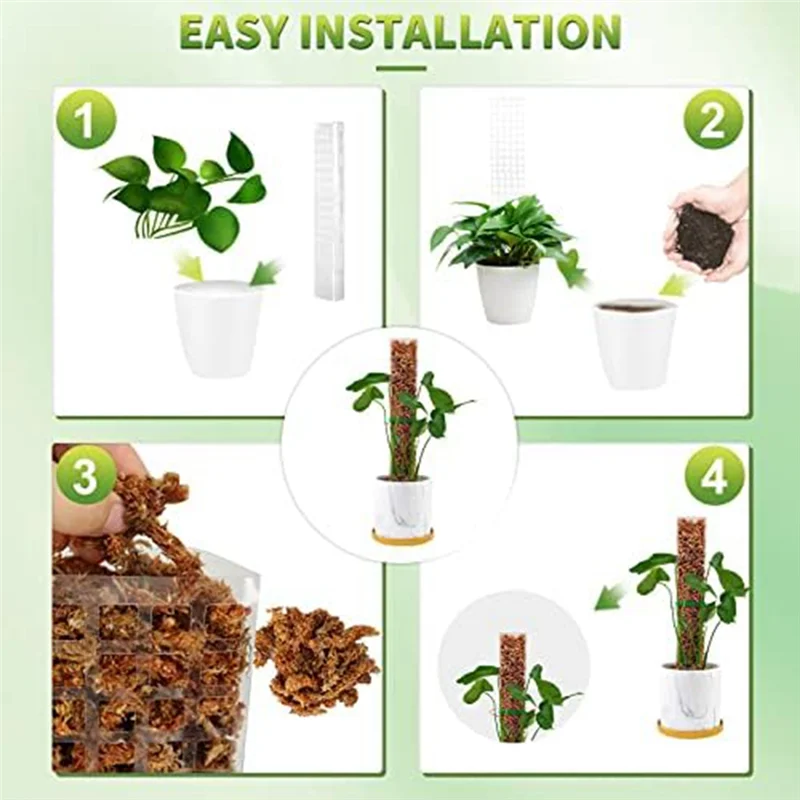 EASY INSTALLATION

1

2

3

4