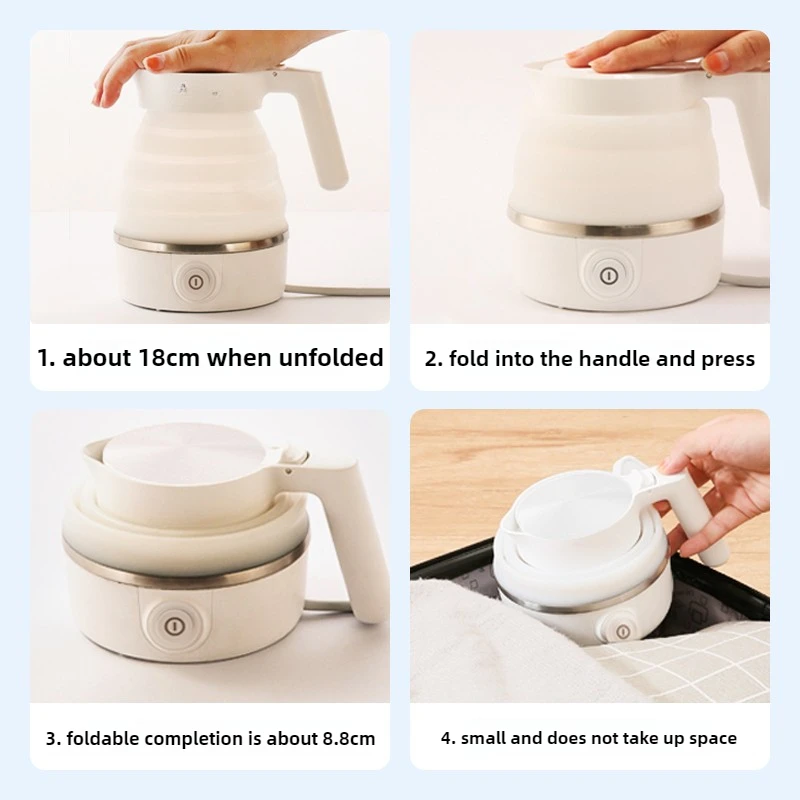 1. about 18cm when unfolded

2. fold into the handle and press

3. foldable completion is about 8.8cm

4. small and does not take up space