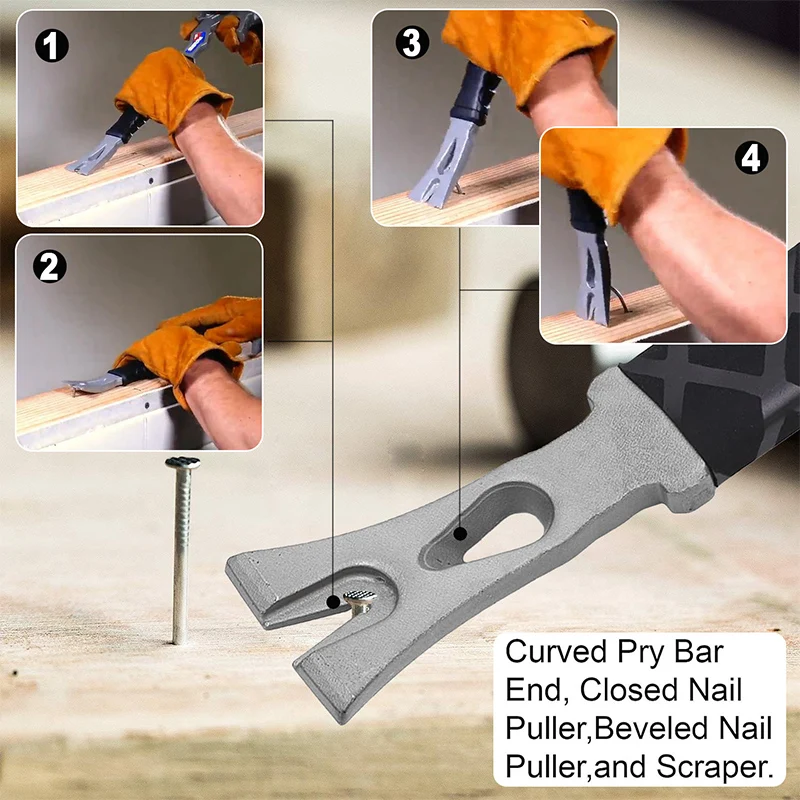 1

2

3

4

Curved Pry Bar End, Closed Nail Puller,Beveled Nail Puller,and Scraper.