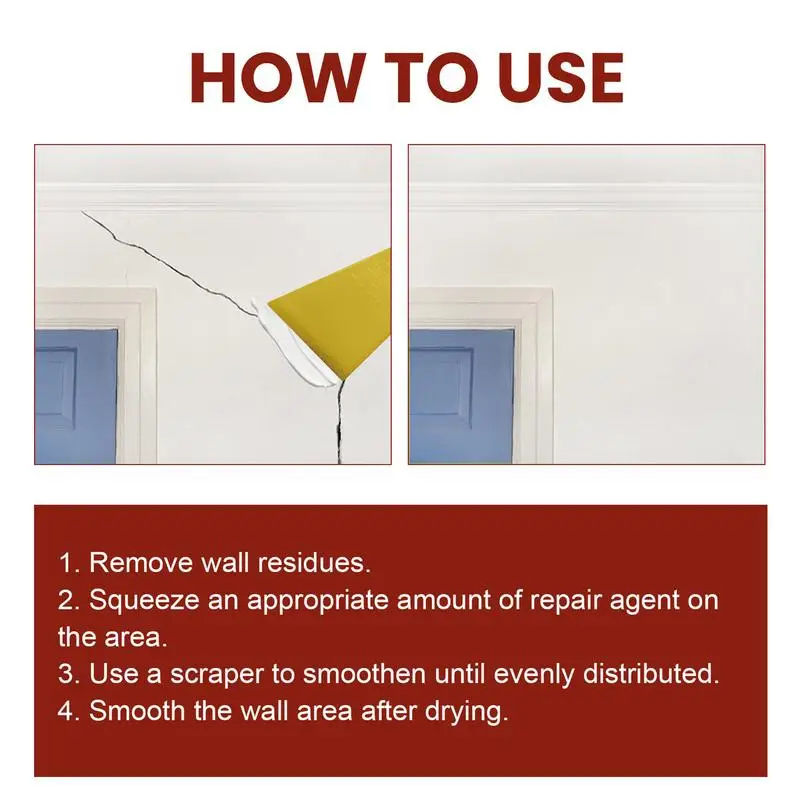 HOW TO USE

1. Remove wall residues.
2. Squeeze an appropriate amount of repair agent on the area.
3. Use a scraper to smoothen until evenly distributed.
4. Smooth the wall area after drying.