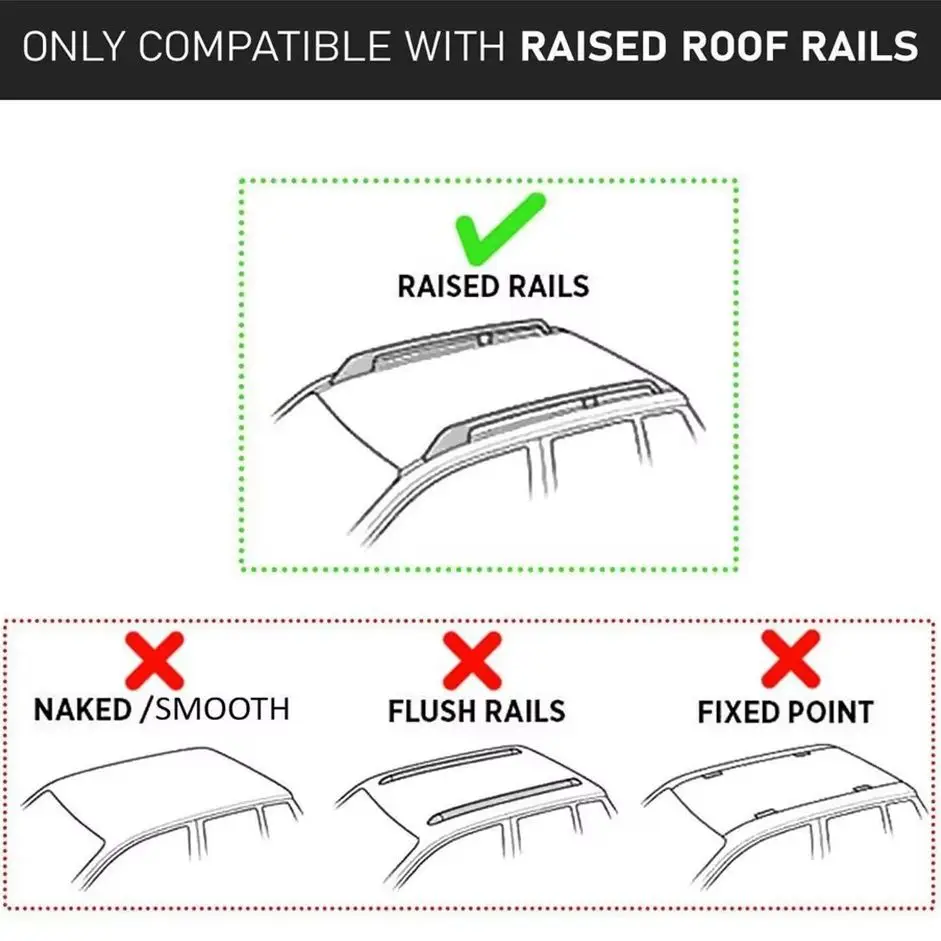 ONLY COMPATIBLE WITH RAISED ROOF RAILS

RAISED RAILS

NAKED /SMOOTH

FLUSH RAILS

FIXED POINT