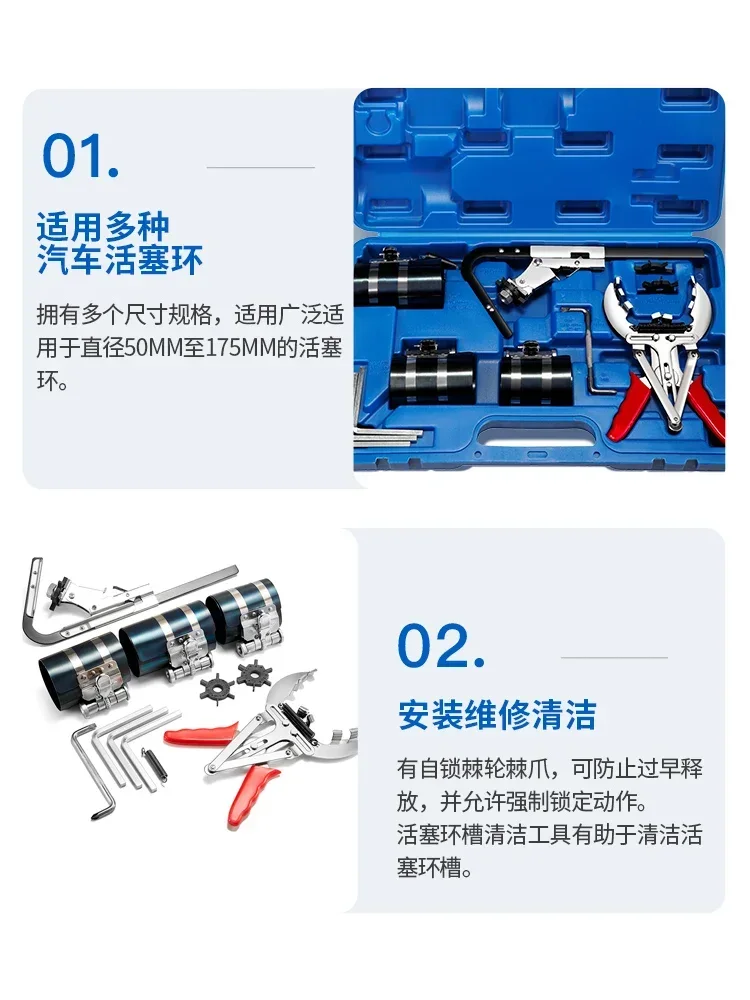 01.

适用多种
汽车活塞环

拥有多个尺寸规格，适用广泛适用于直径50MM至175MM的活塞环。

02.

安装维修清洁

有自锁棘轮棘爪，可防止过早释放，并允许强制锁定动作。
活塞环槽清洁工具有助于清洁活塞环槽。