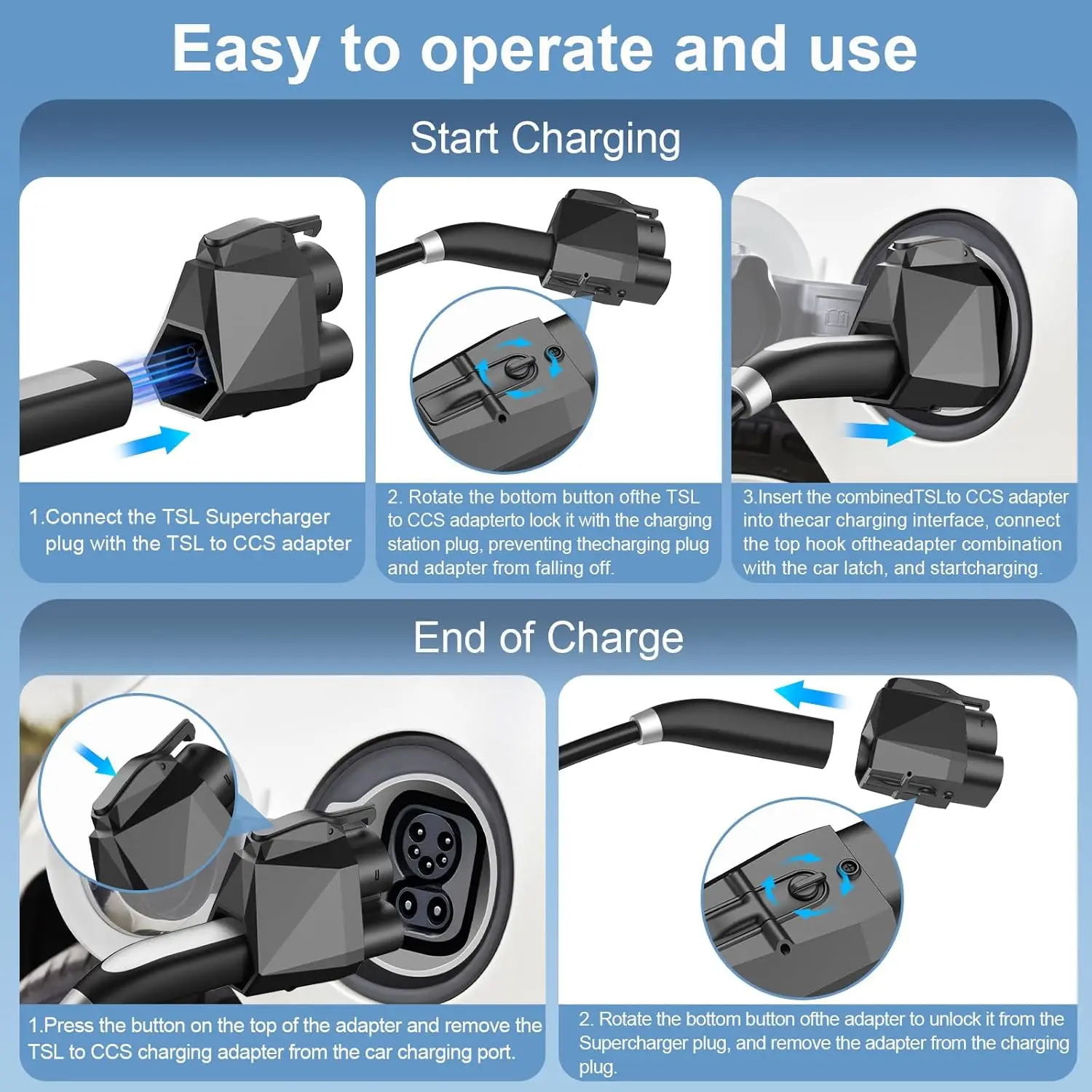 Easy to operate and use

Start Charging

1.Connect the TSL Supercharger plug with the TSL to CCS adapter

2. Rotate the bottom button ofthe TSL to CCS adapterto lock it with the charging station plug, preventing thecharging plug and adapter from falling off.

3.Insert the combinedTSLto CCS adapter into thecar charging interface, connect the top hook oftheadapter combination with the car latch, and startcharging.

End of Charge

1.Press the button on the top of the adapter and remove the TSL to CCS charging adapter from the car charging port.

2. Rotate the bottom button ofthe adapter to unlock it from the Supercharger plug, and remove the adapter from the charging plug.