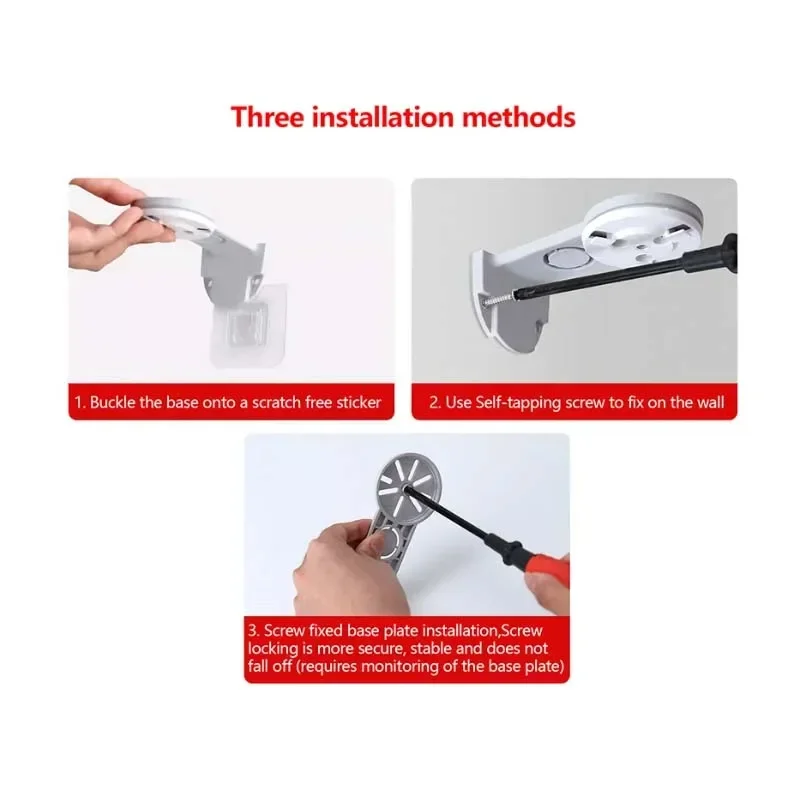 Three installation methods

1. Buckle the base onto a scratch free sticker

2. Use Self-tapping screw to fix on the wall

3. Screw fixed base plate installation,Screw locking is more secure, stable and does not fall off (requires monitoring of the base plate)