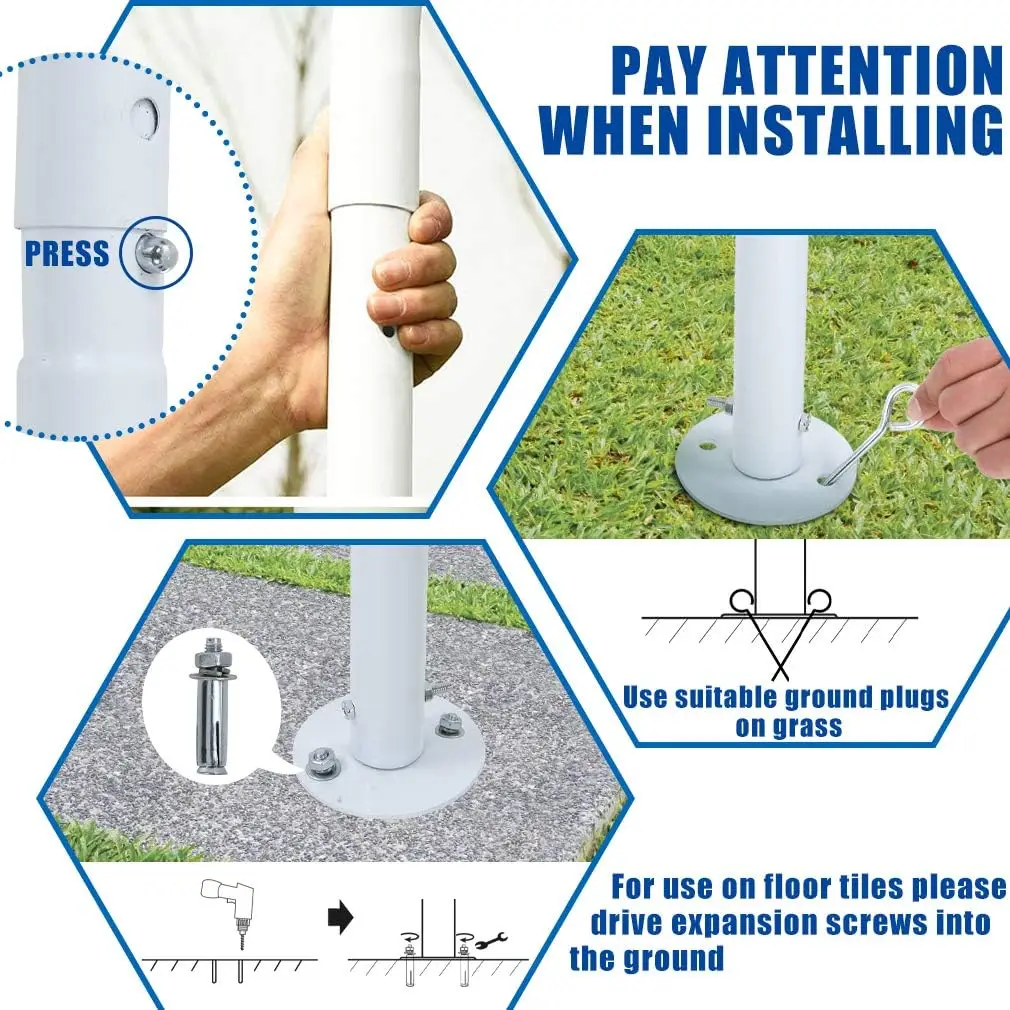 PAY ATTENTION WHEN INSTALLING

PRESS

Use suitable ground plugs on grass

For use on floor tiles please drive expansion screws into the ground