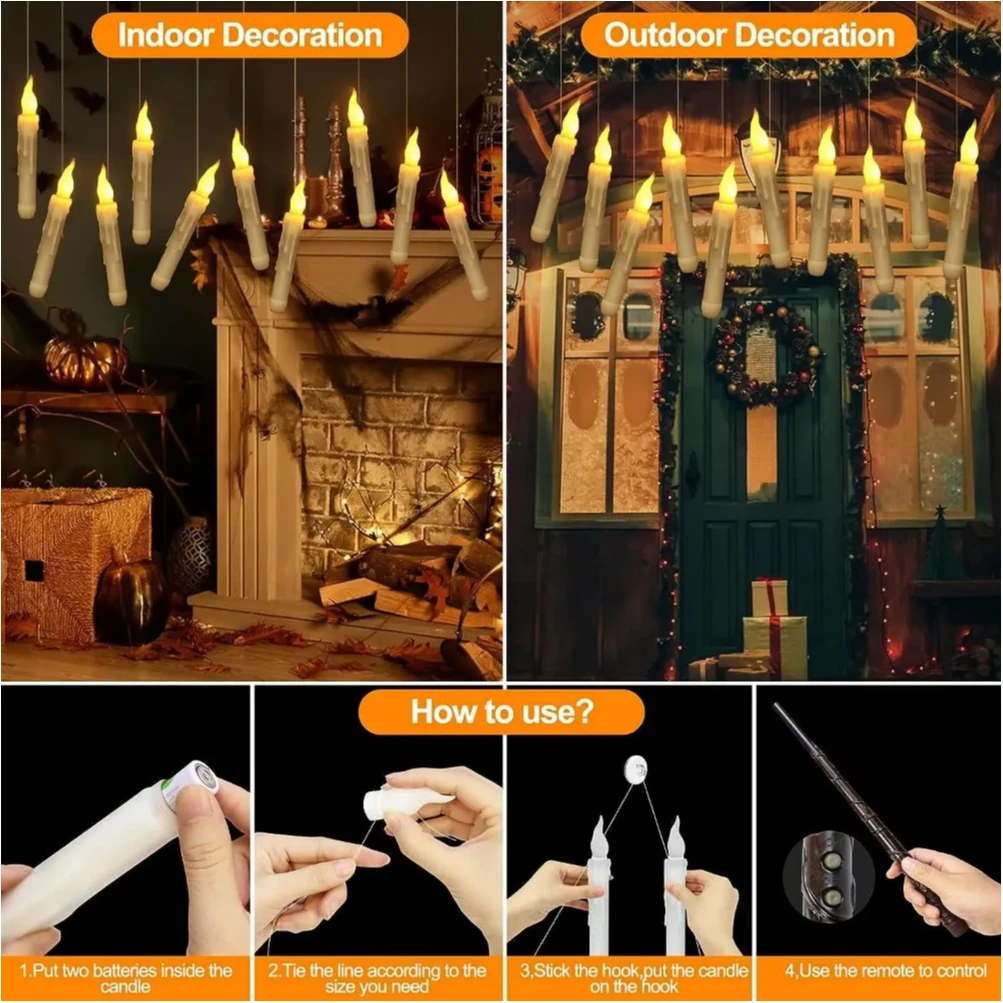 Indoor Decoration

Outdoor Decoration

How to use?

1.Put two batteries inside the candle

2.Tie the line according to the size you need

3,Stick the hook,put the candle on the hook

4,Use the remote to control