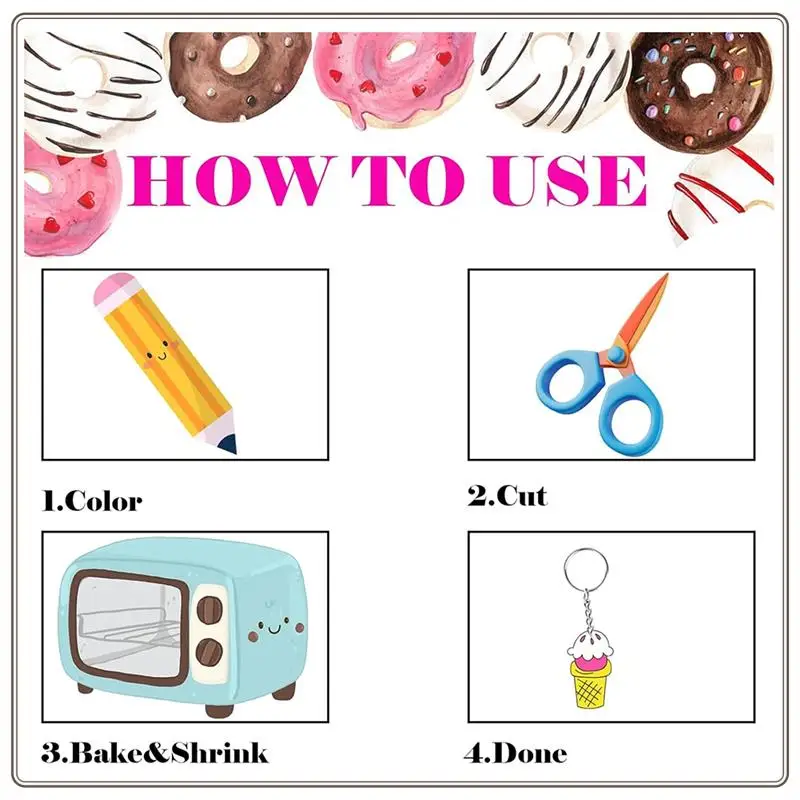 HOW TO USE

1.Color

2.Cut

3.Bake&Shrink

4.Done