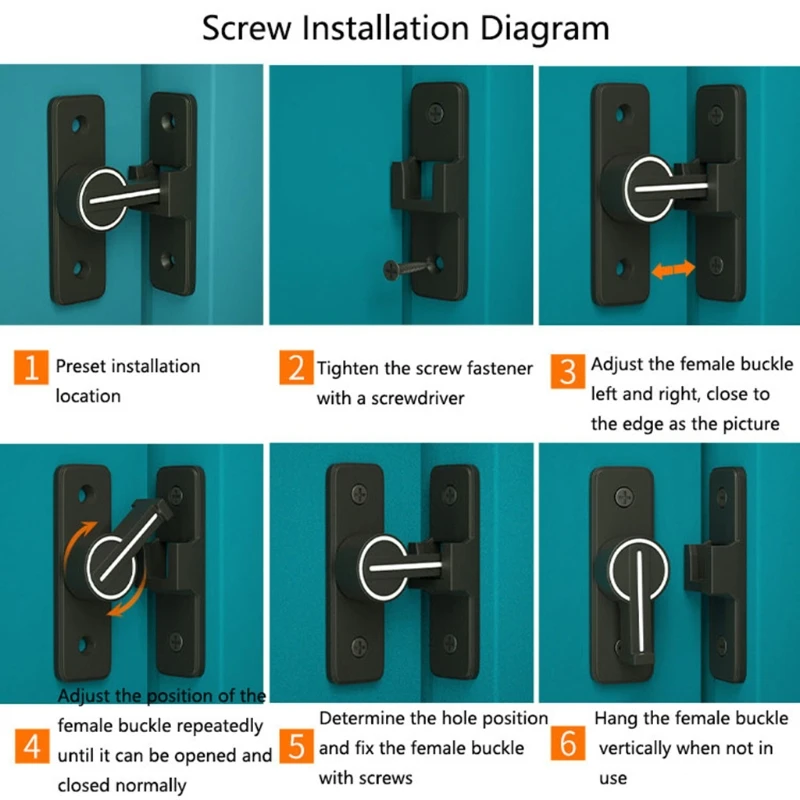 Screw Installation Diagram

1 Preset installation location

2 Tighten the screw fastener with a screwdriver

3 Adjust the female buckle left and right, close to the edge as the picture

4 Adjust the position of the female buckle repeatedly until it can be opened and closed normally

5 Determine the hole position and fix the female buckle with screws

6 Hang the female buckle vertically when not in use