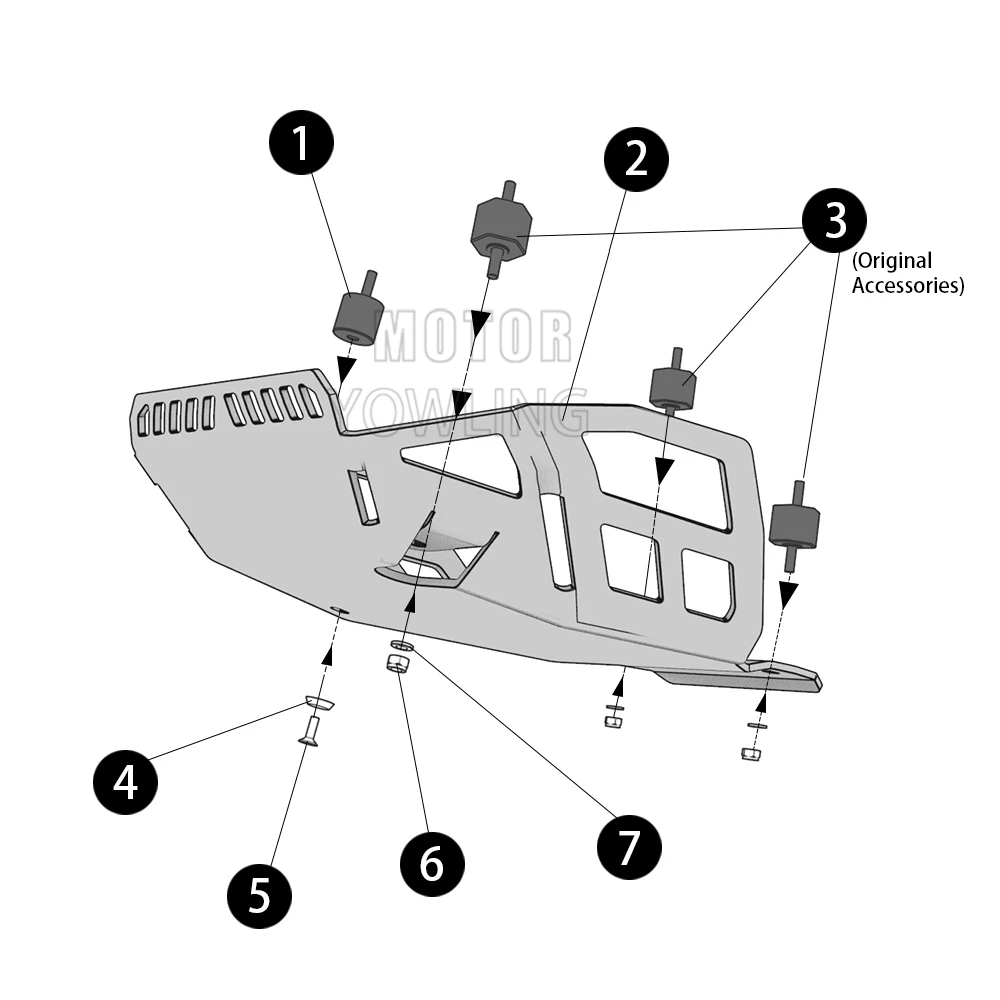 1
2
3
(Original Accessories)
MOTOR
YOWLING
4
5
6
7