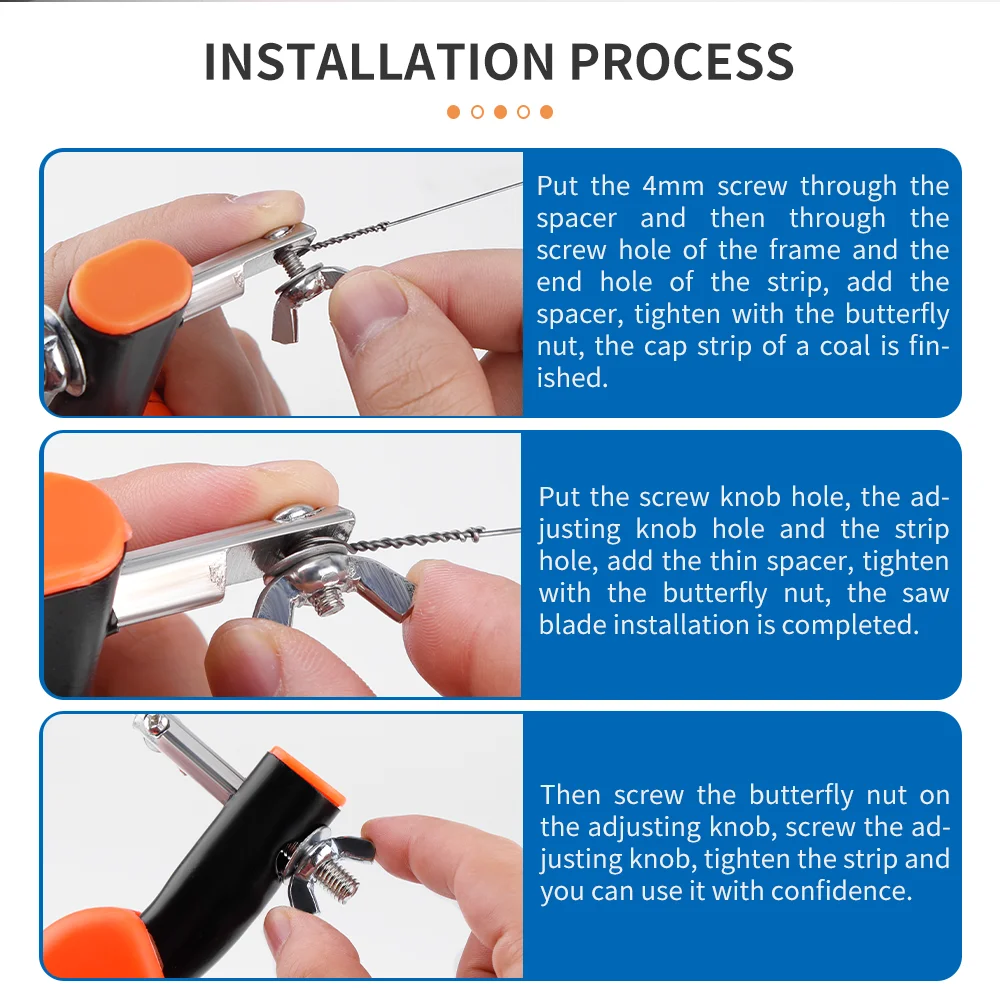 INSTALLATION PROCESS

Put the 4mm screw through the spacer and then through the screw hole of the frame and the end hole of the strip, add the spacer, tighten with the butterfly nut, the cap strip of a coal is finished.

Put the screw knob hole, the adjusting knob hole and the strip hole, add the thin spacer, tighten with the butterfly nut, the saw blade installation is completed.

Then screw the butterfly nut on the adjusting knob, screw the adjusting knob, tighten the strip and you can use it with confidence.