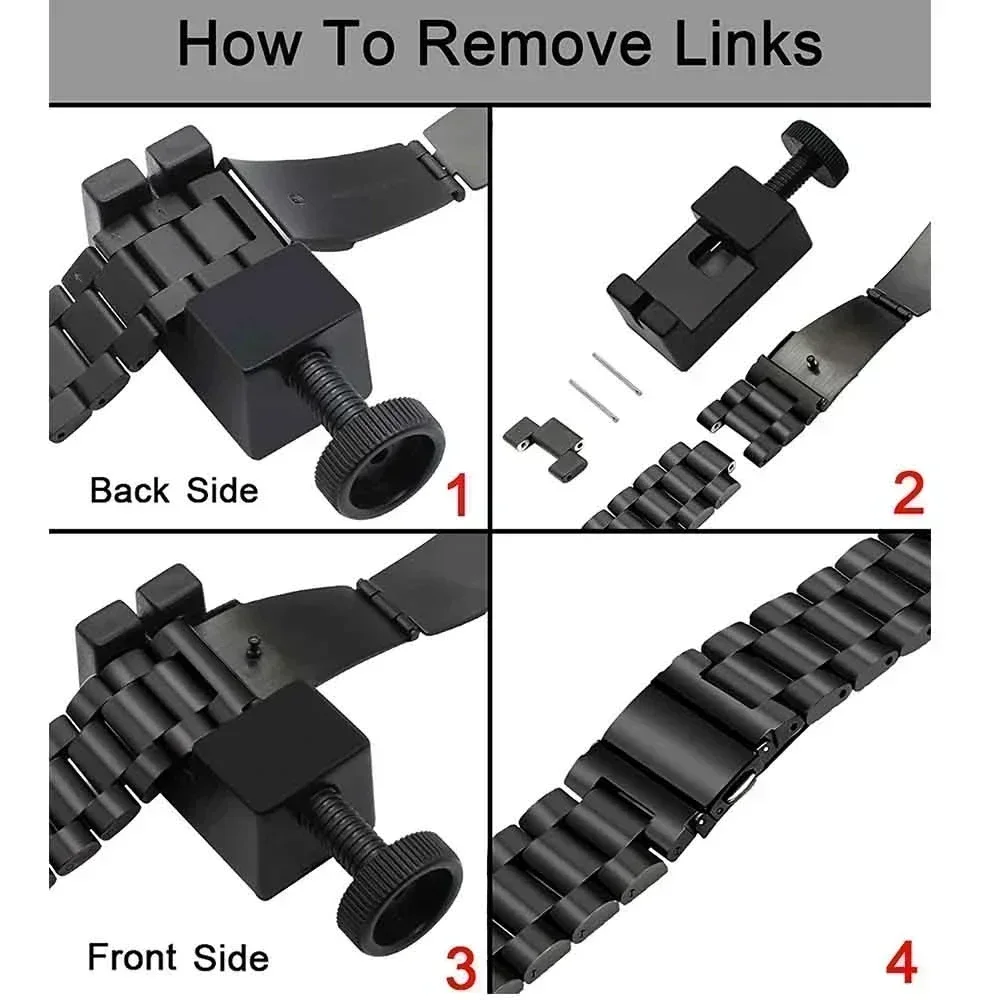 How To Remove Links

Back Side
1

2

Front Side
3

4