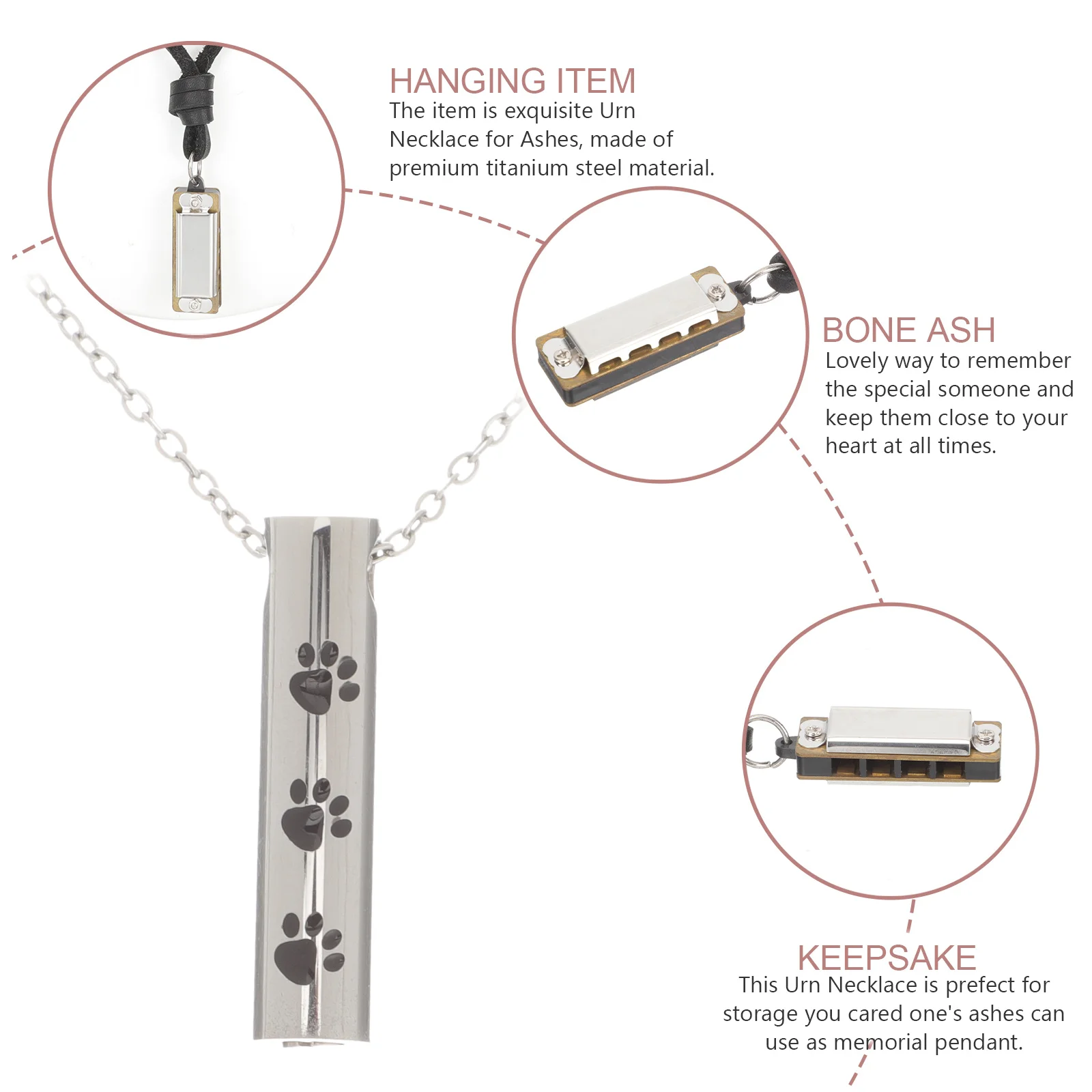 HANGING ITEM
The item is exquisite Urn Necklace for Ashes, made of premium titanium steel material.

BONE ASH
Lovely way to remember the special someone and keep them close to your heart at all times.

KEEPSAKE
This Urn Necklace is prefect for storage you cared one's ashes can use as memorial pendant.