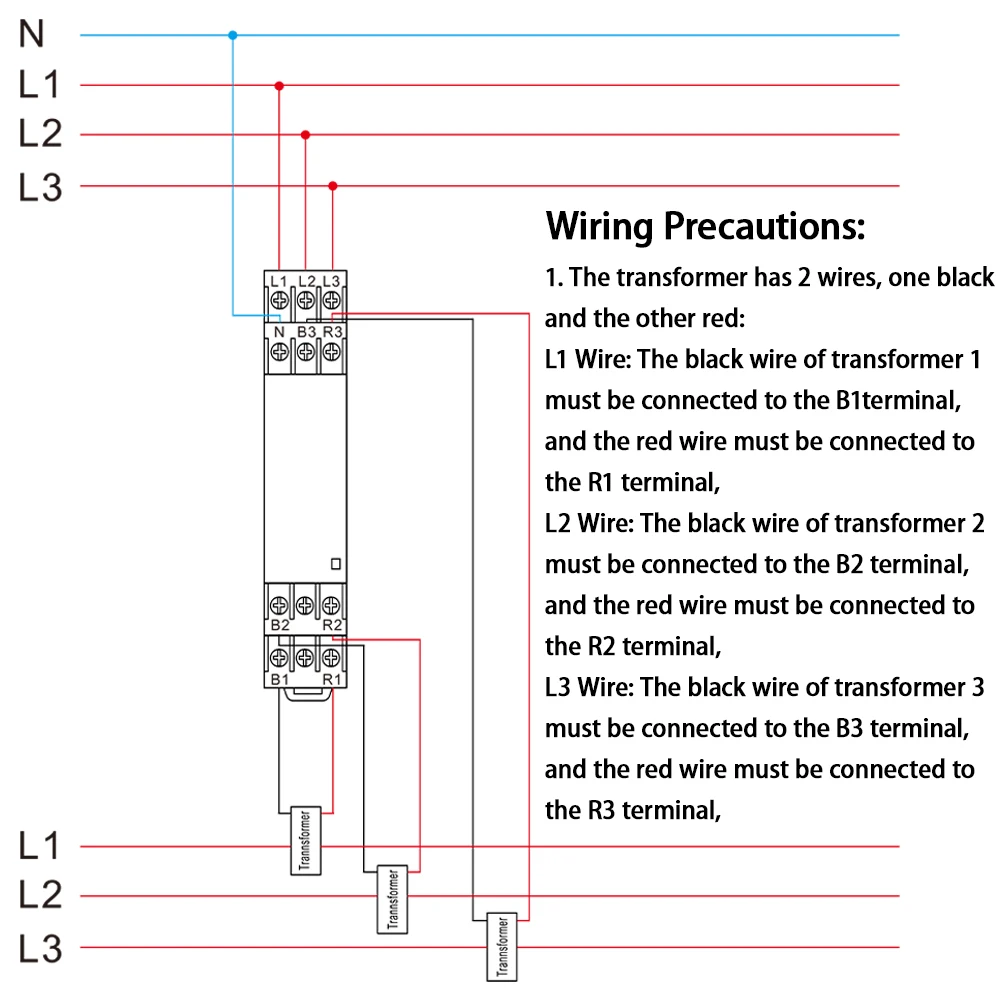 N
L1
L2
L3

L1 L2 L3
N B3 R3
B2 R2
B1 R1

Trannsformer
Transformer
Transformer

L1
L2
L3

Wiring Precautions:

1. The transformer has 2 wires, one black and the other red:

L1 Wire: The black wire of transformer 1 must be connected to the B1terminal, and the red wire must be connected to the R1 terminal,

L2 Wire: The black wire of transformer 2 must be connected to the B2 terminal, and the red wire must be connected to the R2 terminal,

L3 Wire: The black wire of transformer 3 must be connected to the B3 terminal, and the red wire must be connected to the R3 terminal,