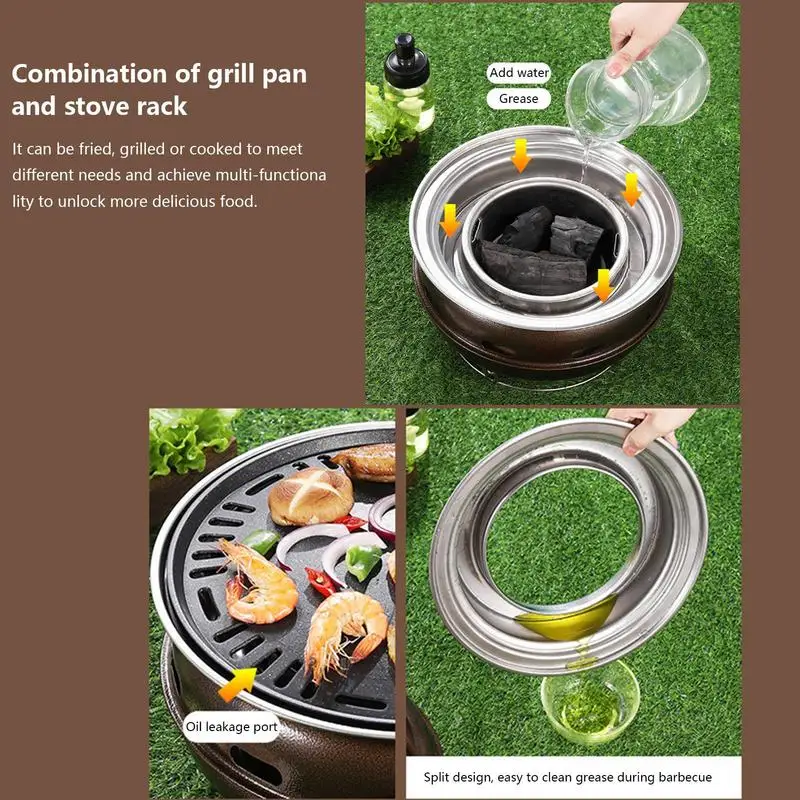 Combination of grill pan and stove rack

It can be fried, grilled or cooked to meet different needs and achieve multi-functiona lity to unlock more delicious food.

Add water

Grease

Oil leakage port

Split design, easy to clean grease during barbecue