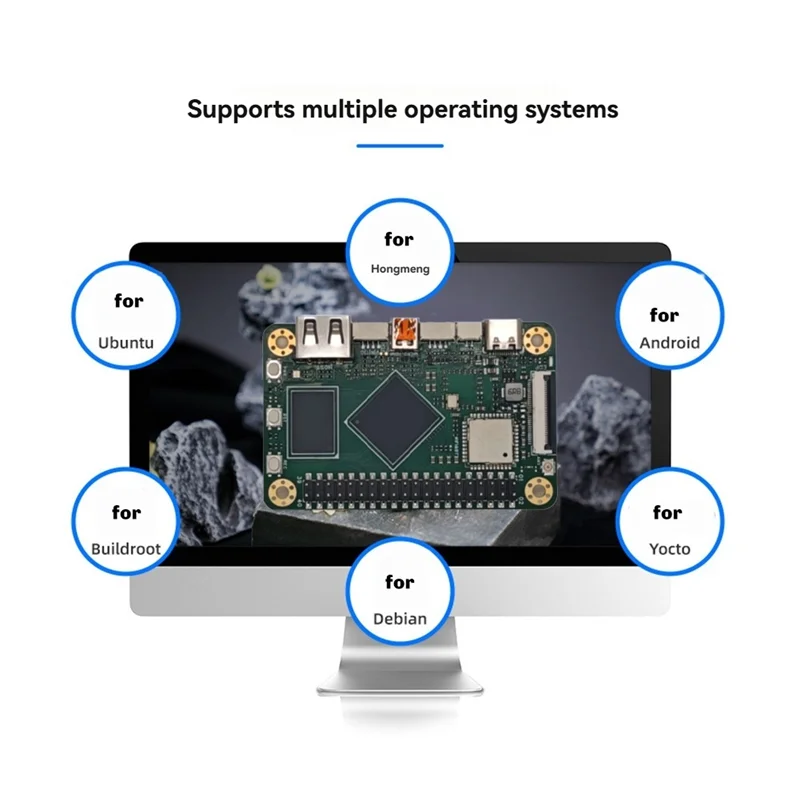 Supports multiple operating systems

for
Hongmeng

for
Ubuntu

for
Android

for
Buildroot

for
Yocto

for
Debian