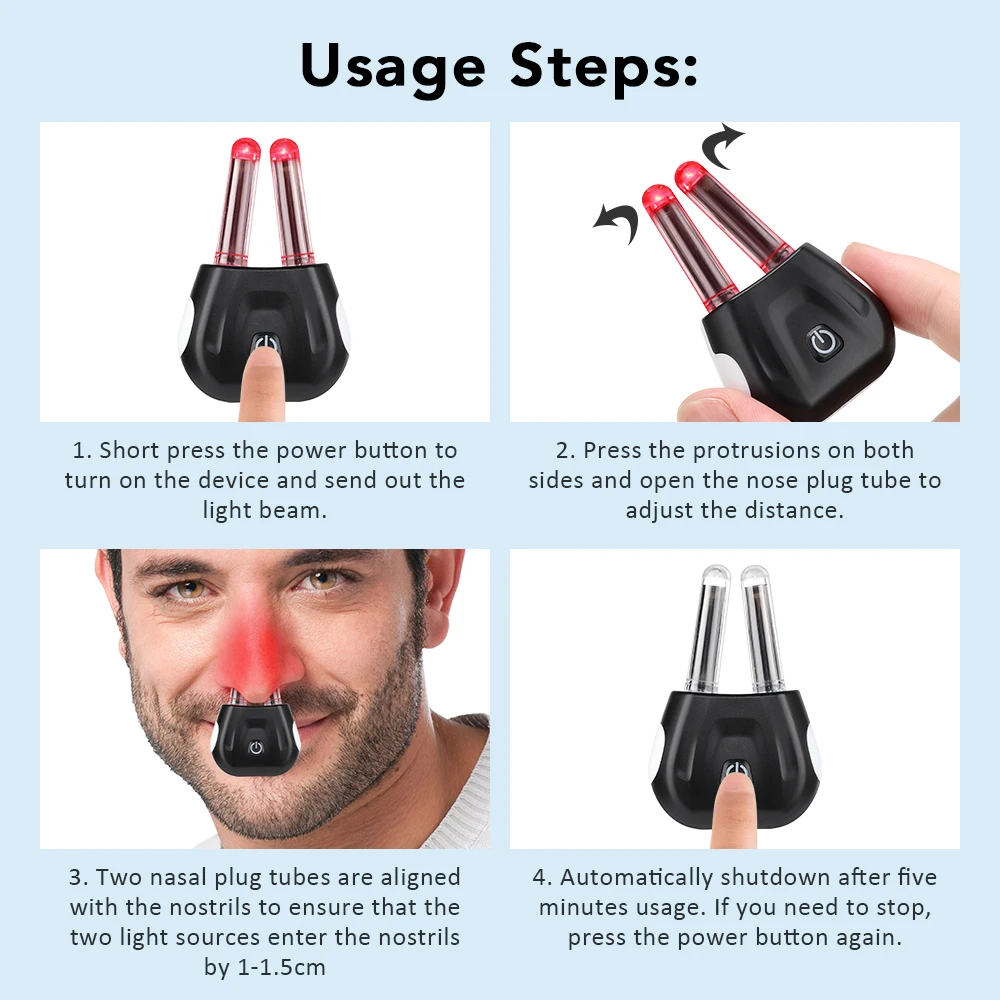 Usage Steps:

1. Short press the power button to turn on the device and send out the light beam.

2. Press the protrusions on both sides and open the nose plug tube to adjust the distance.

3. Two nasal plug tubes are aligned with the nostrils to ensure that the two light sources enter the nostrils by 1-1.5cm

4. Automatically shutdown after five minutes usage. If you need to stop, press the power button again.