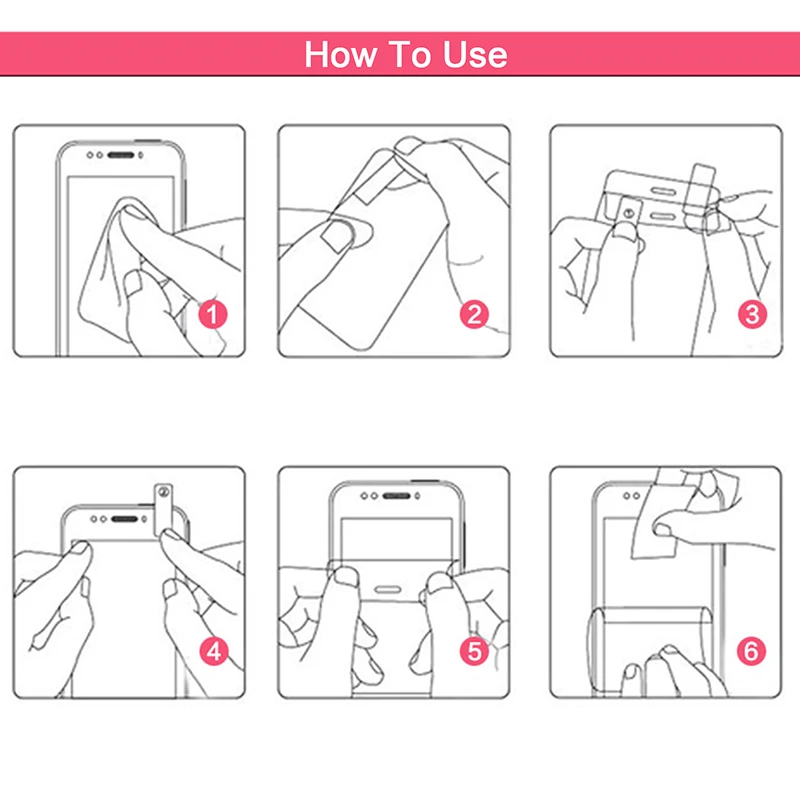 How To Use

1

2

3

4

5

6