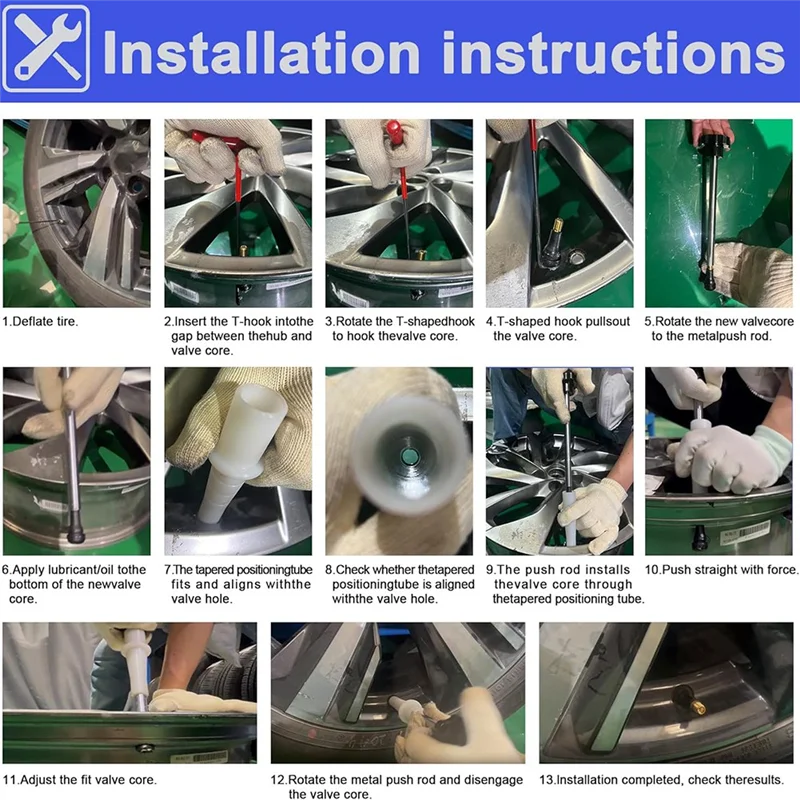 Installation instructions

1.Deflate tire.

2.Insert the T-hook intothe gap between thehub and valve core.

3.Rotate the T-shapedhook to hook thevalve core.

4.T-shaped hook pullsout the valve core.

5.Rotate the new valvecore to the metalpush rod.

6.Apply lubricant/oil tothe bottom of the newvalve core.

7.The tapered positioningtube fits and aligns withthe valve hole.

8.Check whether thetapered positioningtube is aligned withthe valve hole.

9.The push rod installs thevalve core through thetapered positioning tube.

10.Push straight with force.

11.Adjust the fit valve core.

12.Rotate the metal push rod and disengage the valve core.

13.Installation completed, check theresults.