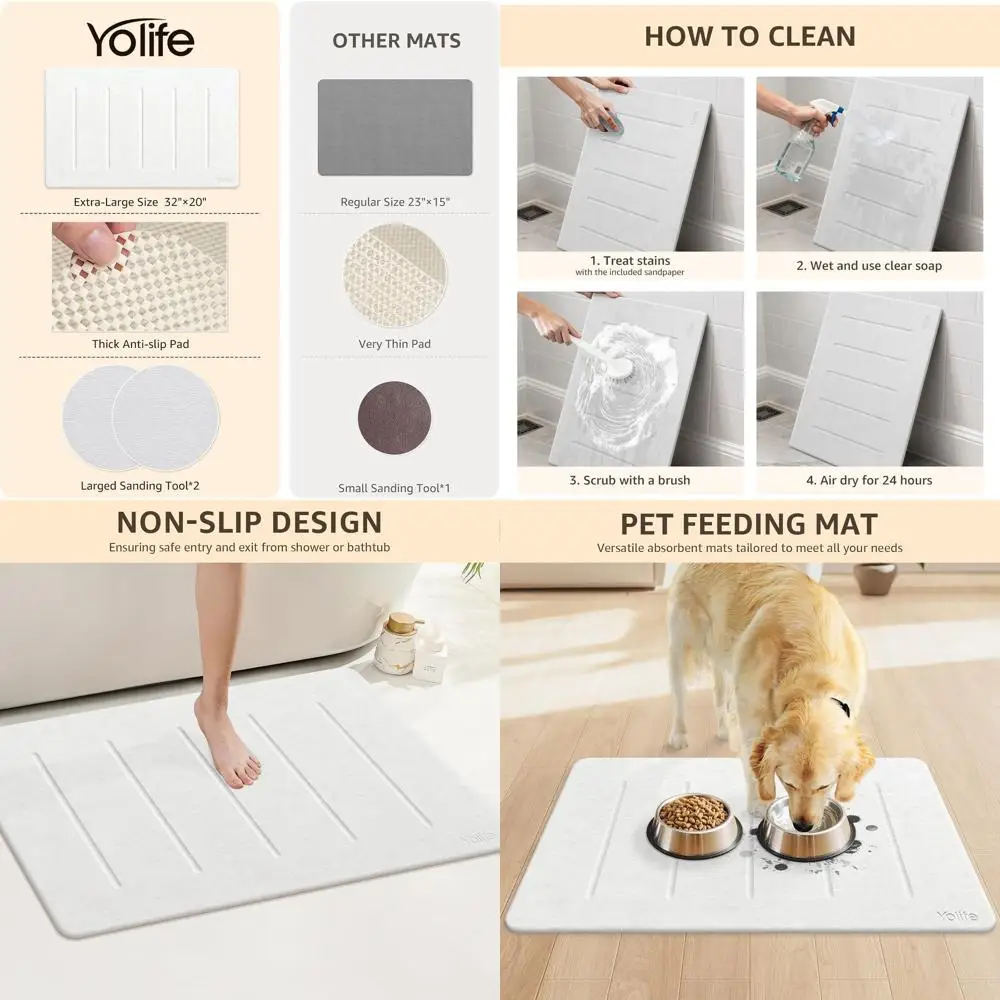 Yolife

Extra-Large Size 32"×20"

Thick Anti-slip Pad

Larged Sanding Tool*2

OTHER MATS

Regular Size 23"×15"

Very Thin Pad

Small Sanding Tool*1

HOW TO CLEAN

1. Treat stains
with the included sandpaper

2. Wet and use clear soap

3. Scrub with a brush

4. Air dry for 24 hours

NON-SLIP DESIGN
Ensuring safe entry and exit from shower or bathtub

Yolife

PET FEEDING MAT
Versatile absorbent mats tailored to meet all your needs

Yolife