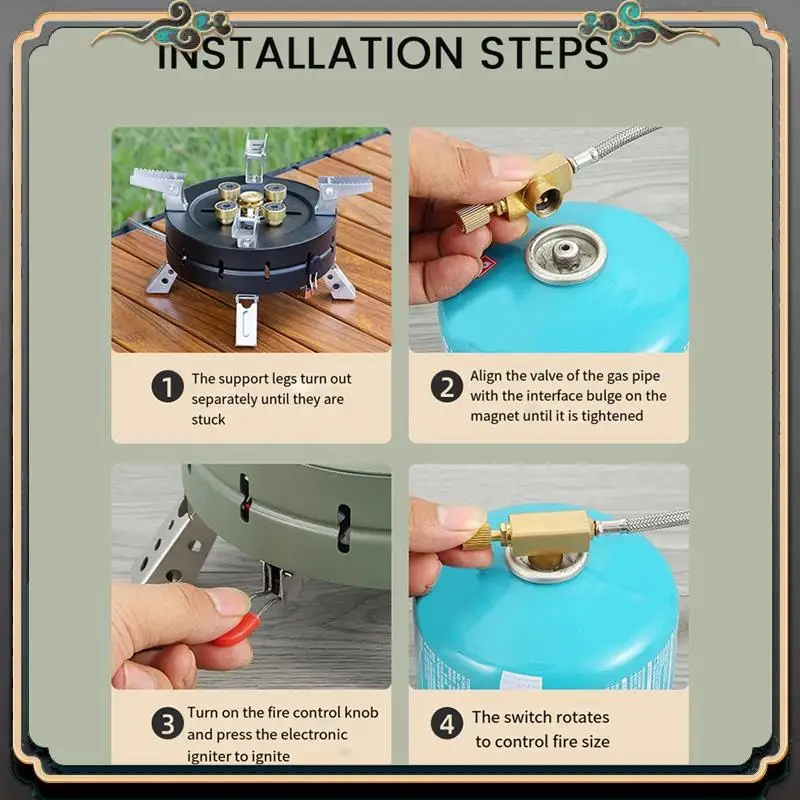 INSTALLATION STEPS

1 The support legs turn out separately until they are stuck

2 Align the valve of the gas pipe with the interface bulge on the magnet until it is tightened

3 Turn on the fire control knob and press the electronic igniter to ignite

4 The switch rotates to control fire size