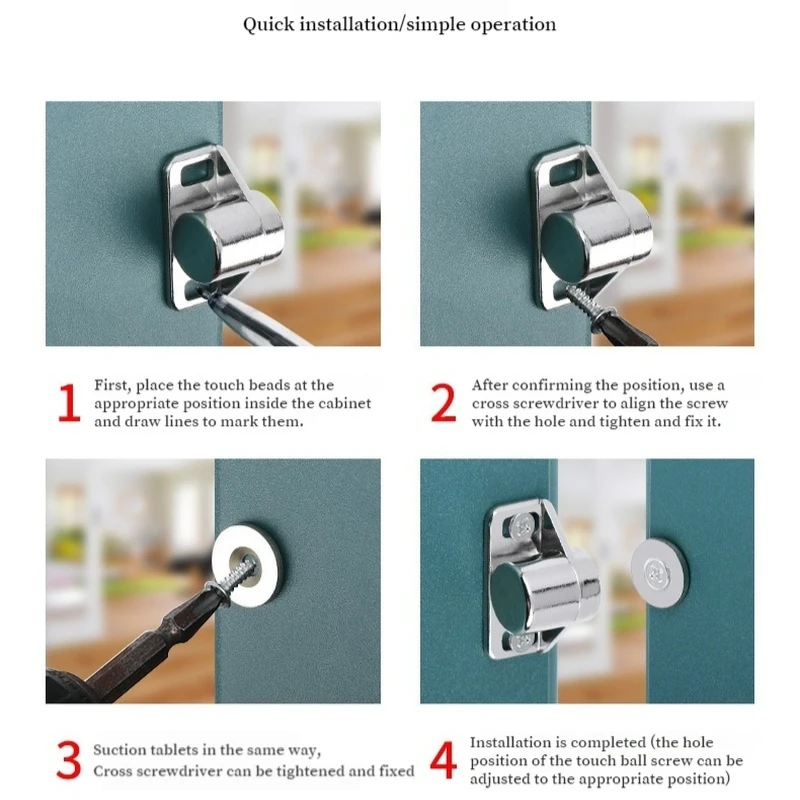 Quick installation/simple operation

1 First, place the touch beads at the appropriate position inside the cabinet and draw lines to mark them.

2 After confirming the position, use a cross screwdriver to align the screw with the hole and tighten and fix it.

3 Suction tablets in the same way, Cross screwdriver can be tightened and fixed

4 Installation is completed (the hole position of the touch ball screw can be adjusted to the appropriate position)