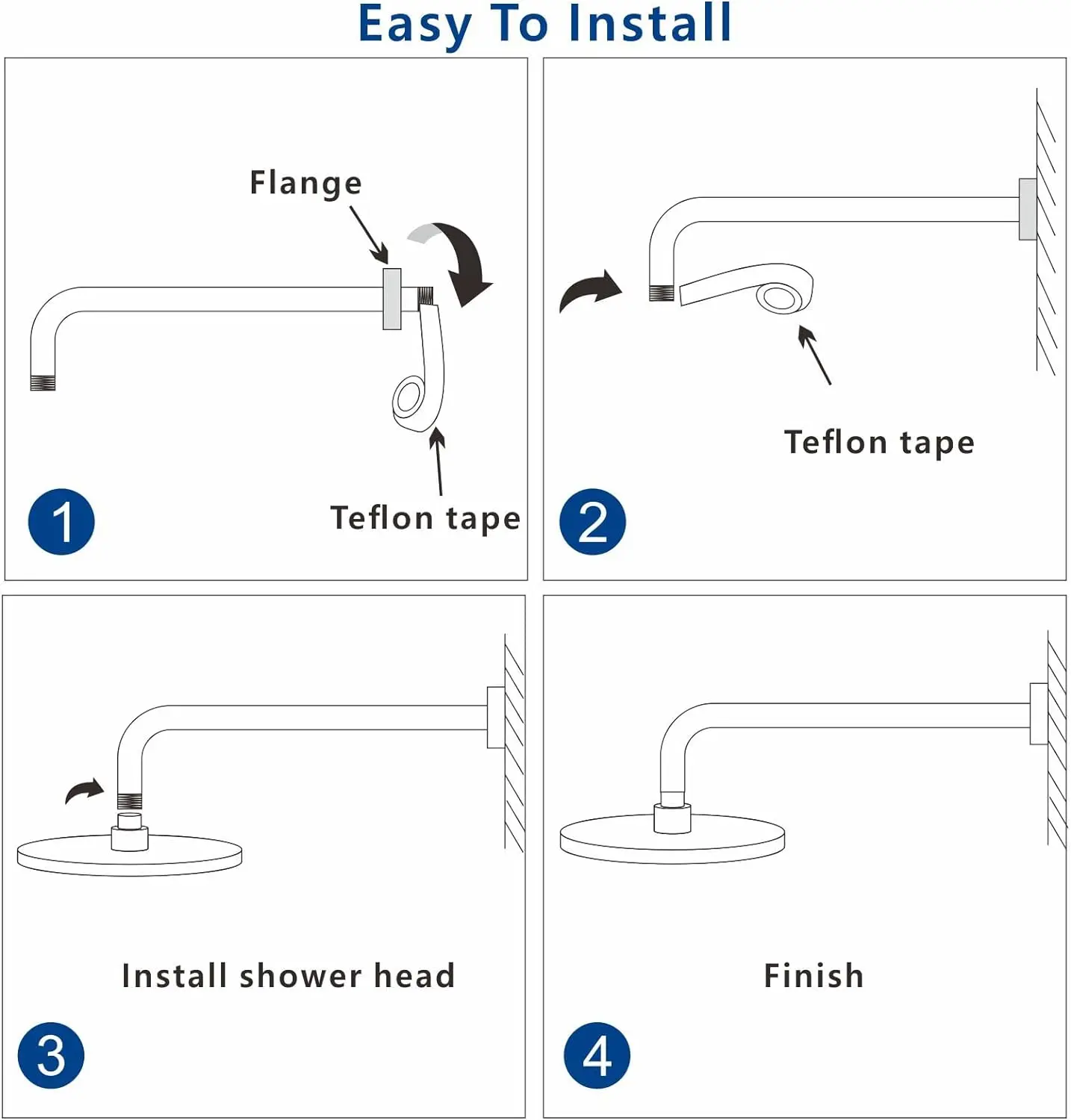 Easy To Install

Flange

Teflon tape

1

Teflon tape

2

Install shower head

3

Finish

4