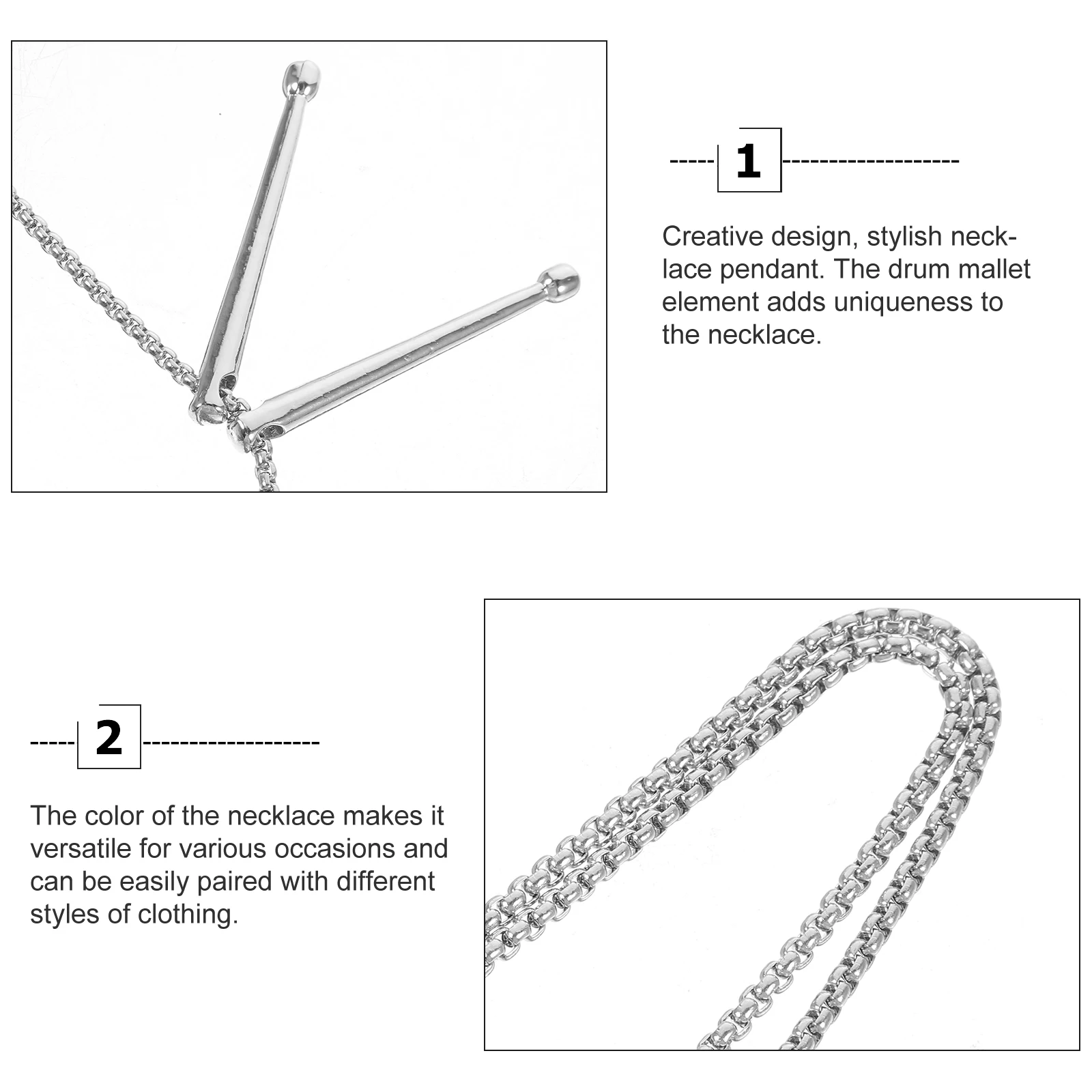 1

Creative design, stylish necklace pendant. The drum mallet element adds uniqueness to the necklace.

2

The color of the necklace makes it versatile for various occasions and can be easily paired with different styles of clothing.