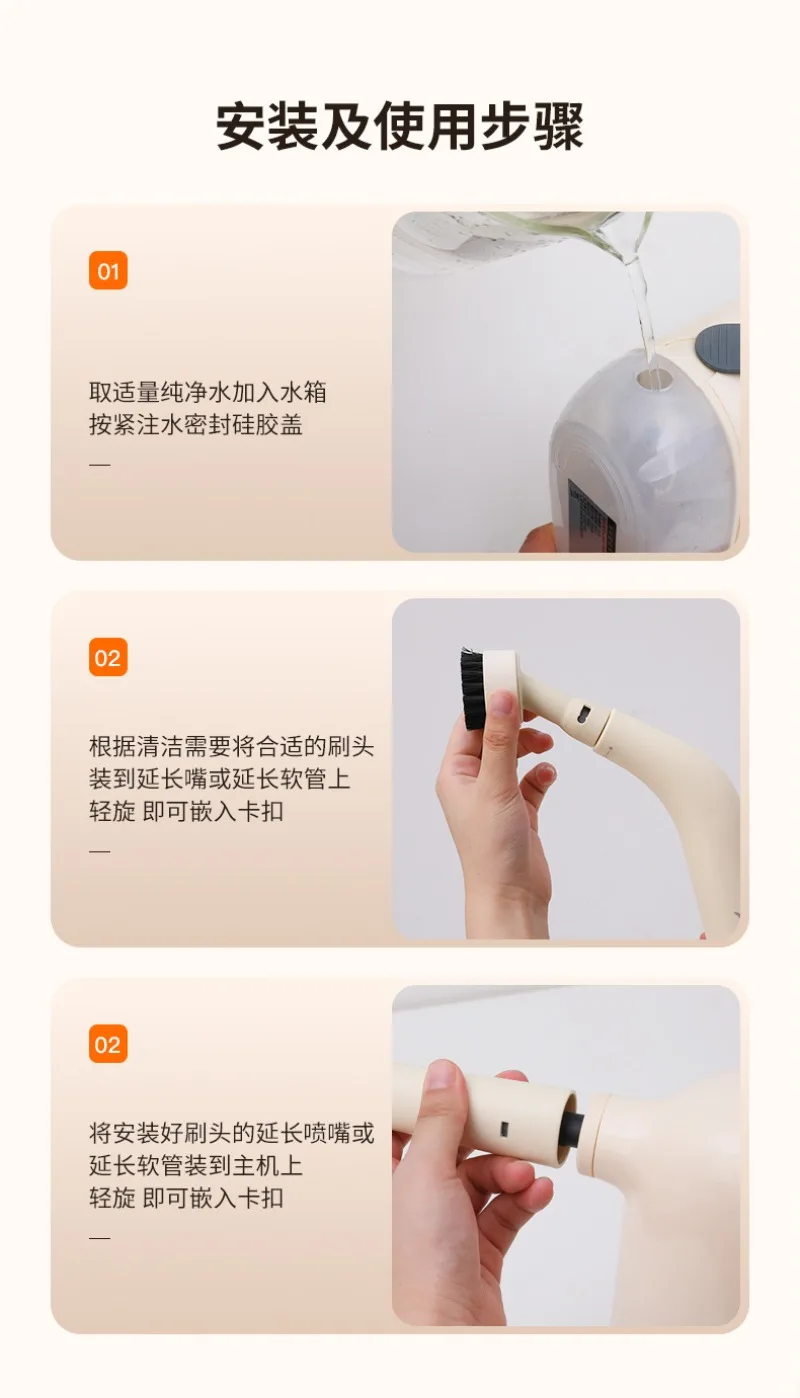 安装及使用步骤

01

取适量纯净水加入水箱
按紧注水密封硅胶盖
—

02

根据清洁需要将合适的刷头
装到延长嘴或延长软管上
轻旋 即可嵌入卡扣
—

02

将安装好刷头的延长喷嘴或
延长软管装到主机上
轻旋 即可嵌入卡扣
—