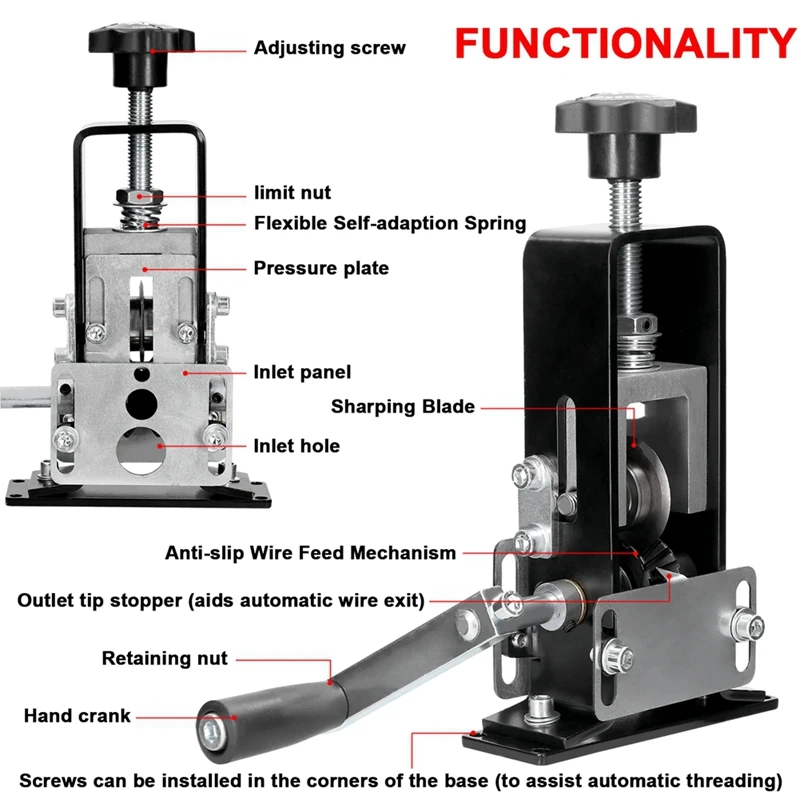 FUNCTIONALITY

Adjusting screw

limit nut

Flexible Self-adaption Spring

Pressure plate

Inlet panel

Inlet hole

Sharping Blade

Anti-slip Wire Feed Mechanism

Outlet tip stopper (aids automatic wire exit)

Retaining nut

Hand crank

Screws can be installed in the corners of the base (to assist automatic threading)