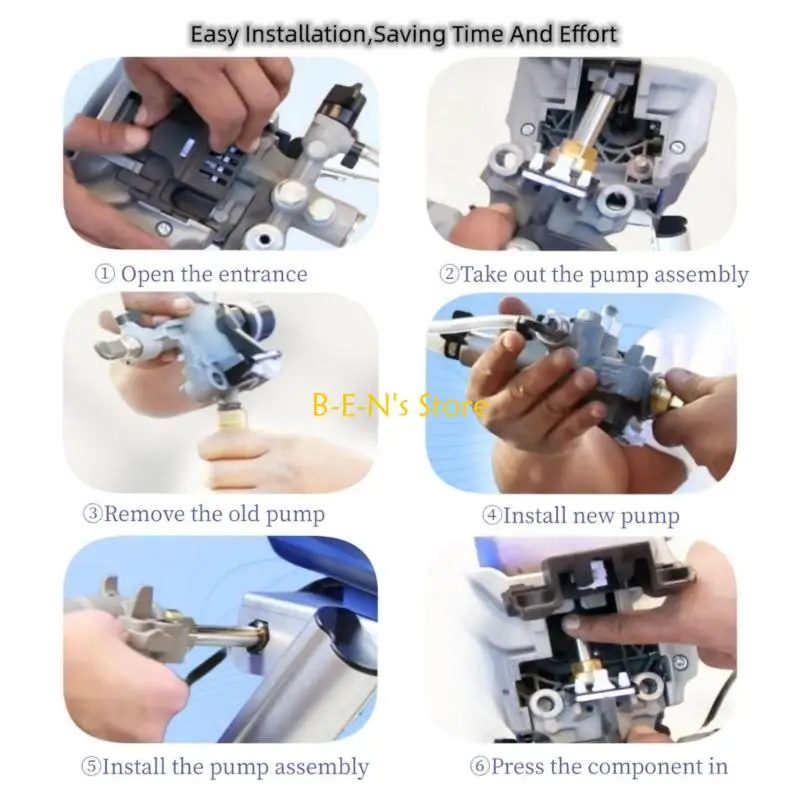 Easy Installation,Saving Time And Effort

① Open the entrance

②Take out the pump assembly

B-E-N's Store

③Remove the old pump

④Install new pump

⑤Install the pump assembly

⑥Press the component in