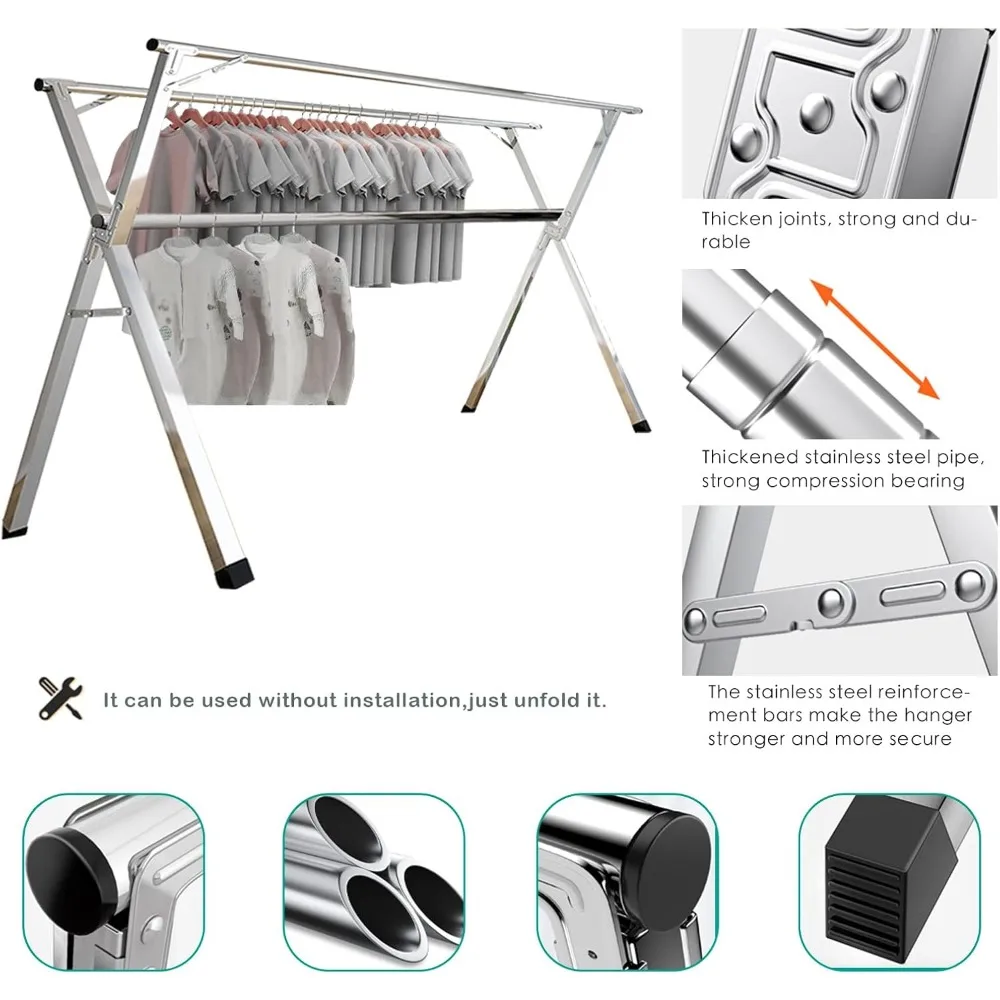 Thicken joints, strong and durable

Thickened stainless steel pipe, strong compression bearing

The stainless steel reinforcement bars make the hanger stronger and more secure

It can be used without installation,just unfold it.