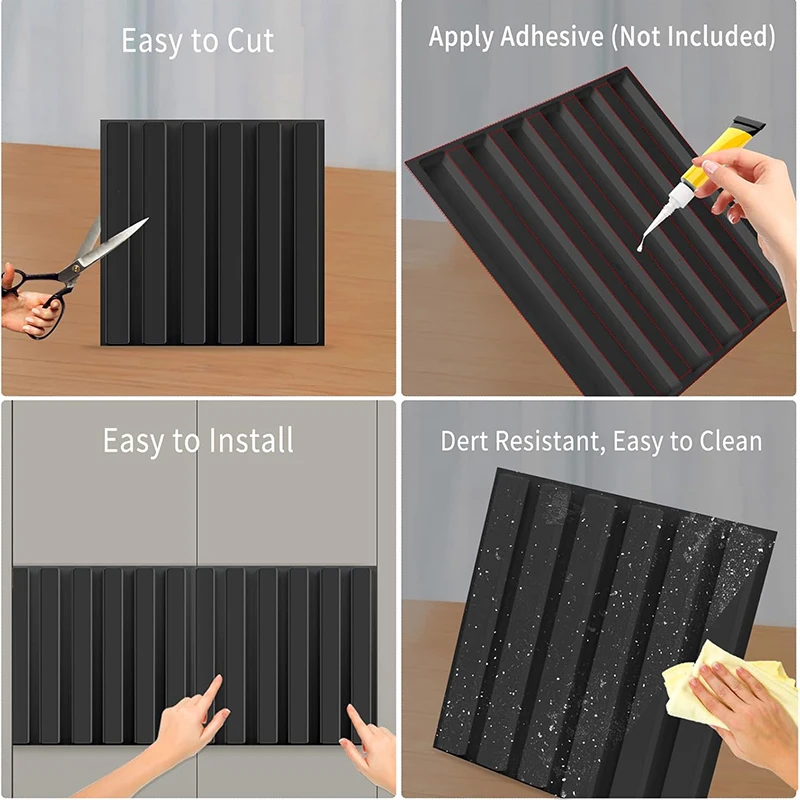 Easy to Cut

Apply Adhesive (Not Included)

Easy to Install

Dert Resistant, Easy to Clean