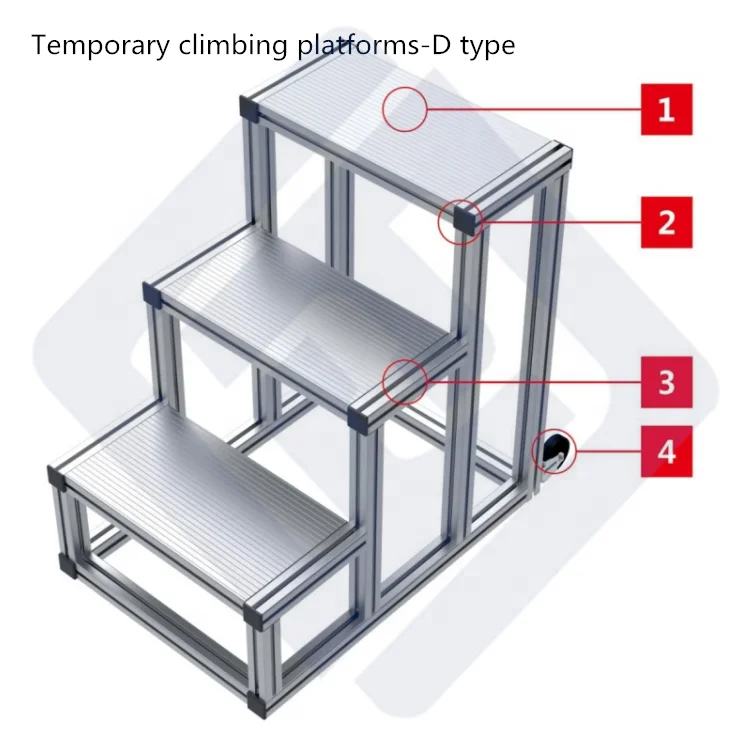 Temporary climbing platforms-D type

1

2

3

4