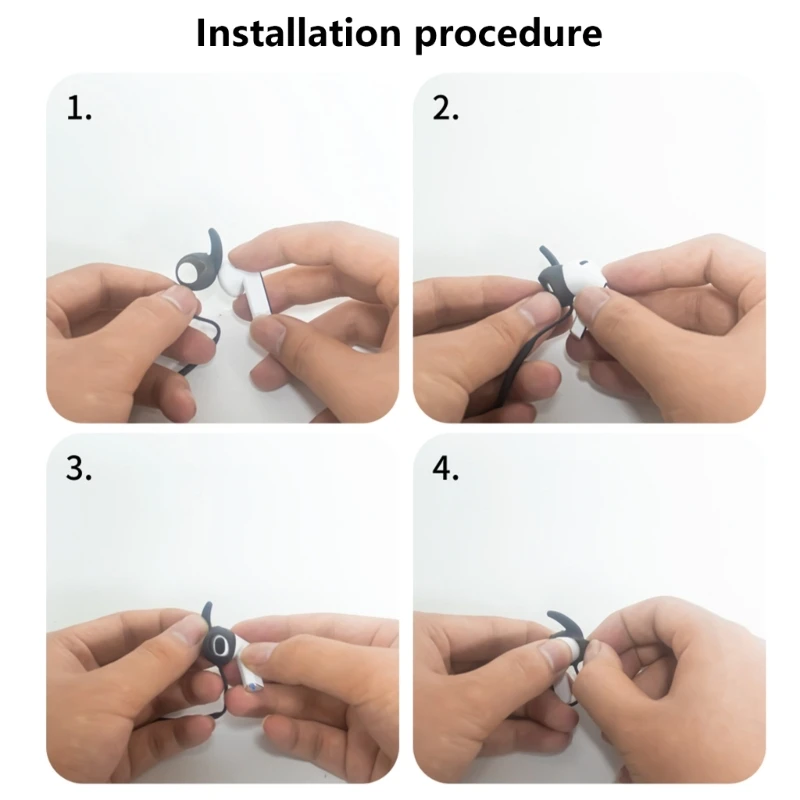 Installation procedure

1.

2.

3.

4.