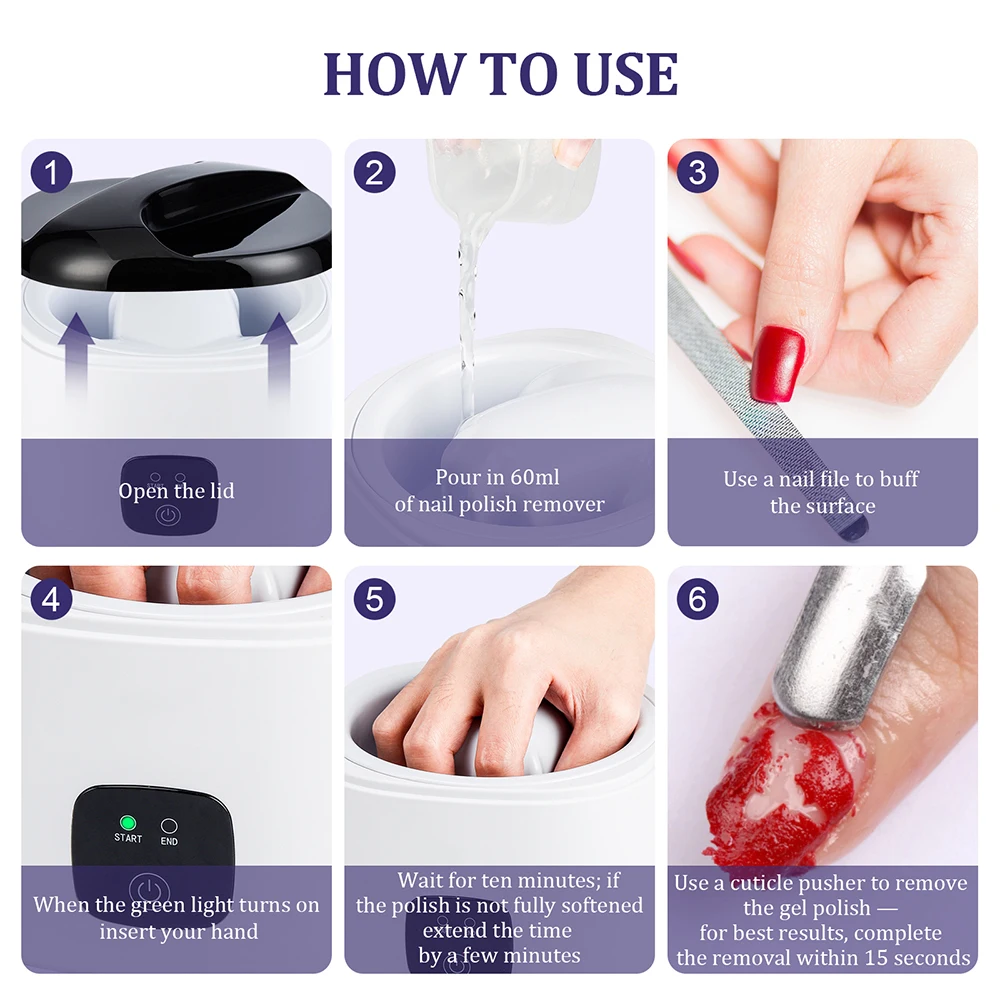 HOW TO USE

1

Open the lid

2

Pour in 60ml
of nail polish remover

3

Use a nail file to buff
the surface

4

START END

When the green light turns on
insert your hand

5

Wait for ten minutes; if
the polish is not fully softened
extend the time
by a few minutes

6

Use a cuticle pusher to remove
the gel polish —
for best results, complete
the removal within 15 seconds