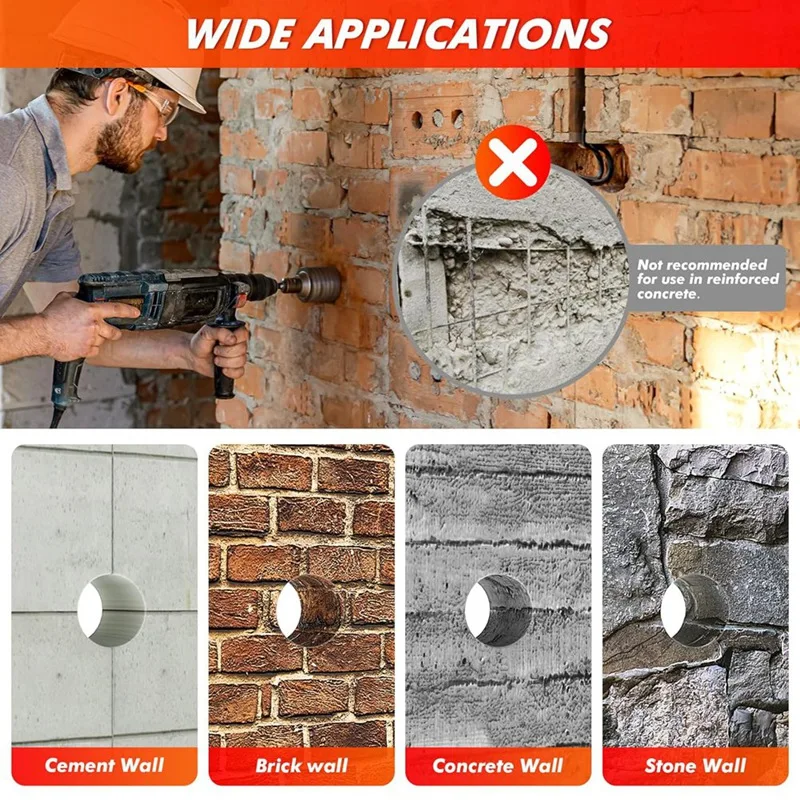 WIDE APPLICATIONS

Not recommended for use in reinforced concrete.

Cement Wall

Brick wall

Concrete Wall

Stone Wall