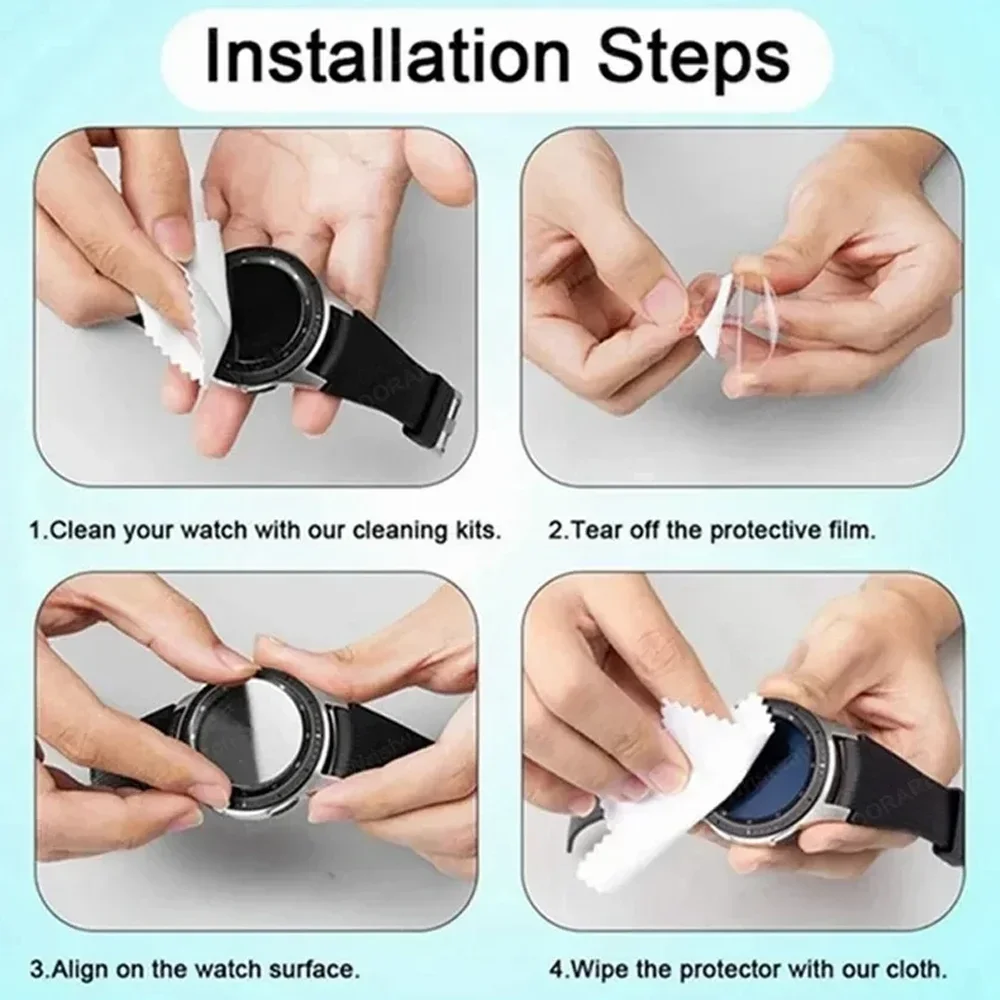 Installation Steps

1.Clean your watch with our cleaning kits.

2.Tear off the protective film.

3.Align on the watch surface.

4.Wipe the protector with our cloth.