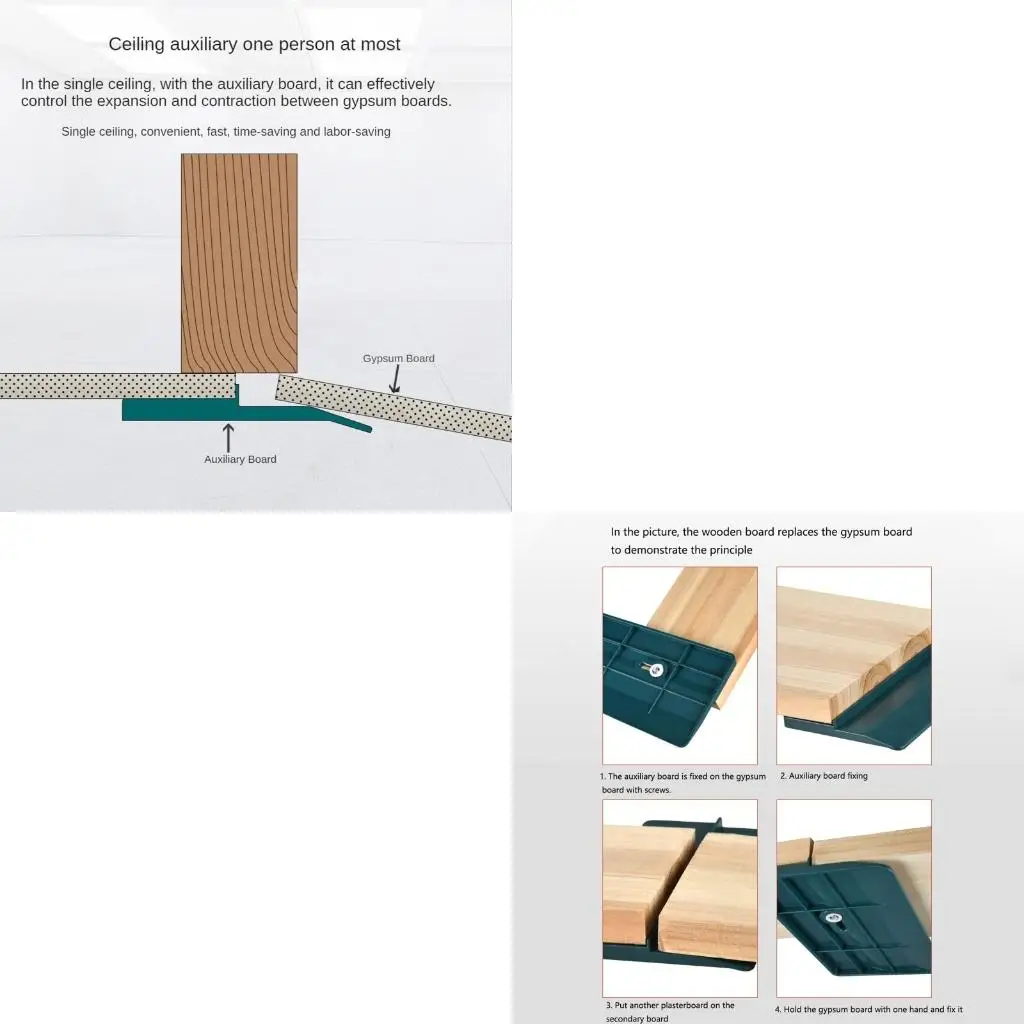 Ceiling auxiliary one person at most

In the single ceiling, with the auxiliary board, it can effectively control the expansion and contraction between gypsum boards.

Single ceiling, convenient, fast, time-saving and labor-saving

Gypsum Board

Auxiliary Board

In the picture, the wooden board replaces the gypsum board to demonstrate the principle

1. The auxiliary board is fixed on the gypsum board with screws.

2. Auxiliary board fixing

3. Put another plasterboard on the secondary board

4. Hold the gypsum board with one hand and fix it