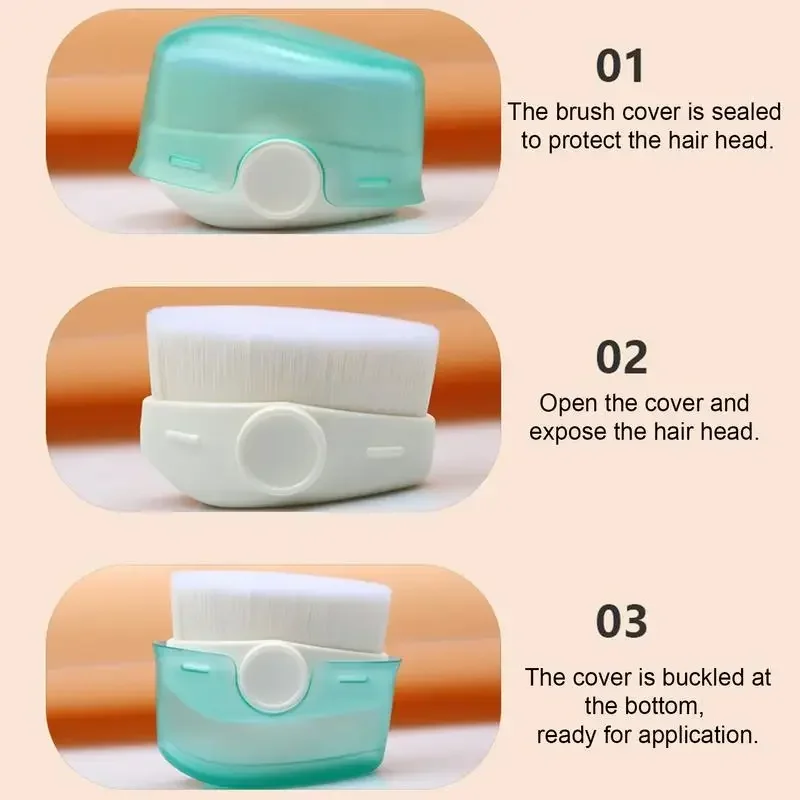 01
The brush cover is sealed to protect the hair head.

02
Open the cover and expose the hair head.

03
The cover is buckled at the bottom, ready for application.