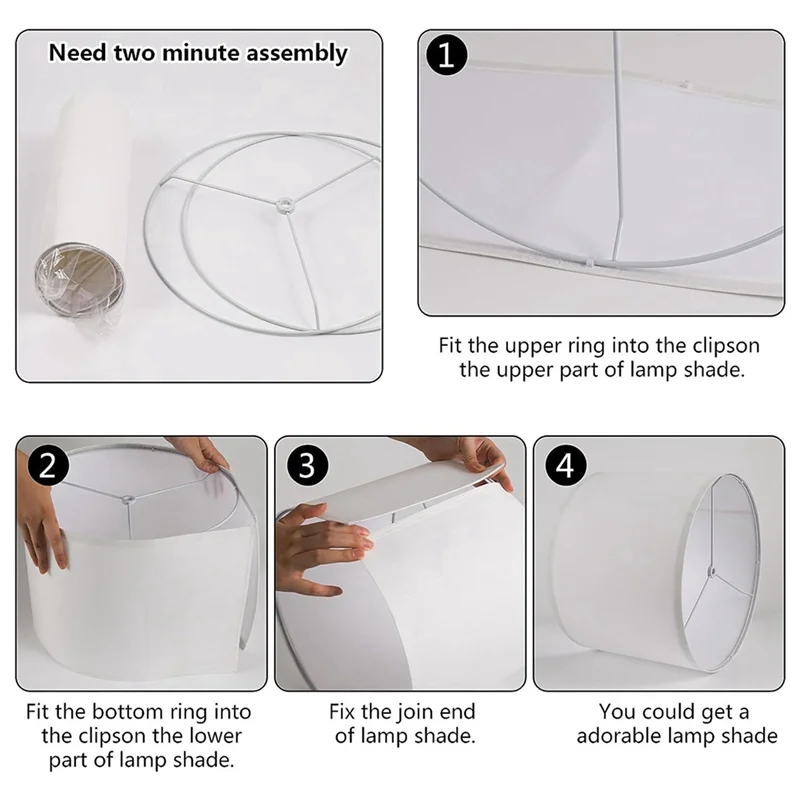 Need two minute assembly

1

Fit the upper ring into the clipson the upper part of lamp shade.

2

Fit the bottom ring into the clipson the lower part of lamp shade.

3

Fix the join end of lamp shade.

4

You could get a adorable lamp shade