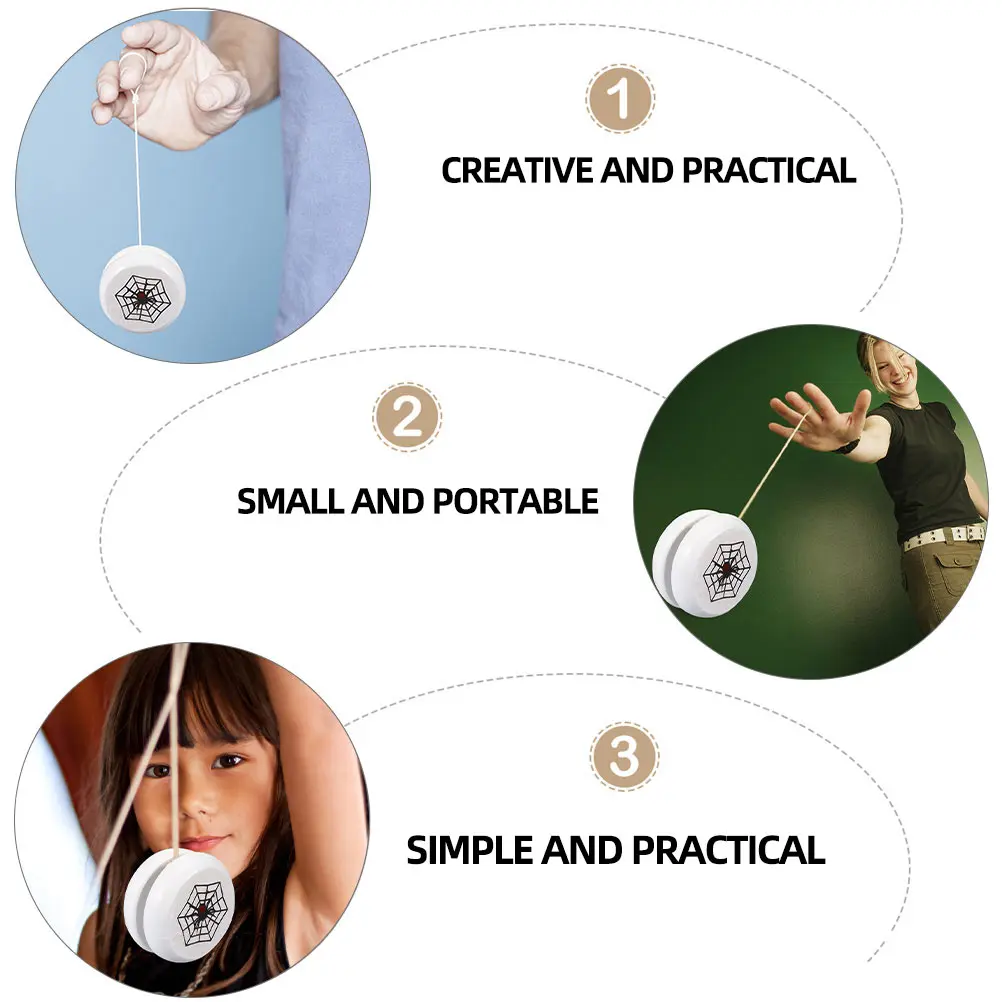 1

CREATIVE AND PRACTICAL

2

SMALL AND PORTABLE

3

SIMPLE AND PRACTICAL