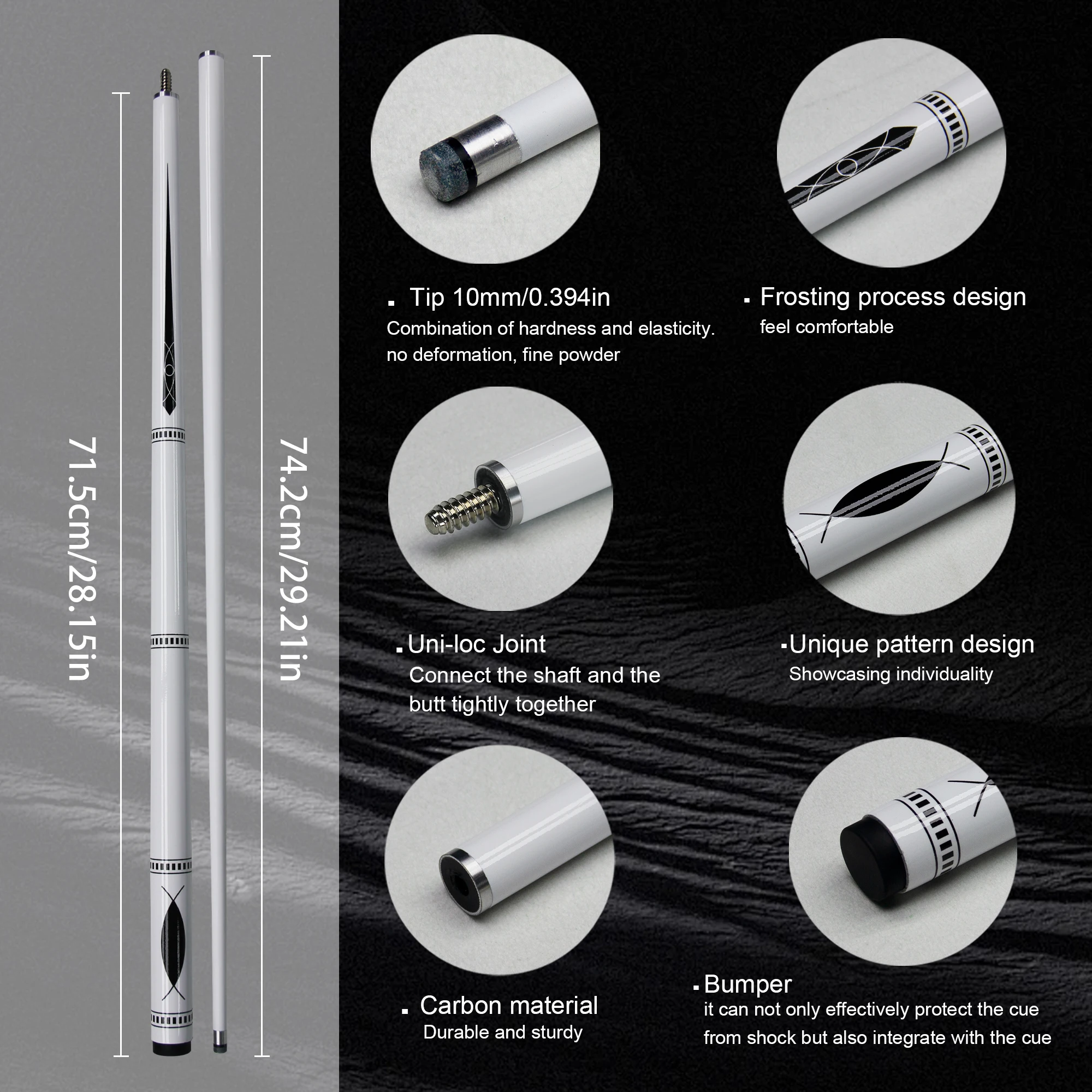 71.5cm/28.15in

74.2cm/29.21in

▪ Tip 10mm/0.394in
Combination of hardness and elasticity. no deformation, fine powder

▪ Frosting process design
feel comfortable

▪ Uni-loc Joint
Connect the shaft and the butt tightly together

▪ Unique pattern design
Showcasing individuality

▪ Carbon material
Durable and sturdy

▪ Bumper
it can not only effectively protect the cue from shock but also integrate with the cue